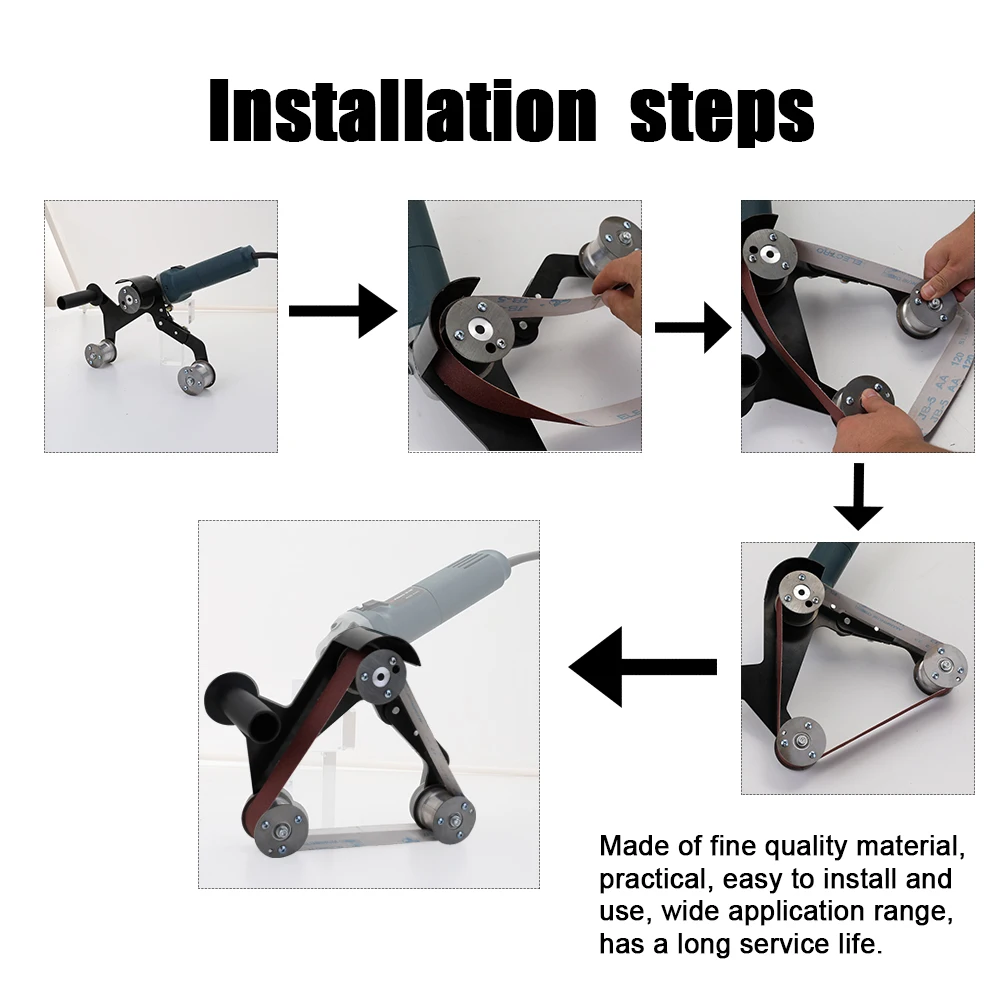 Installation steps

Made of fine quality material, practical, easy to install and use, wide application range, has a long service life.