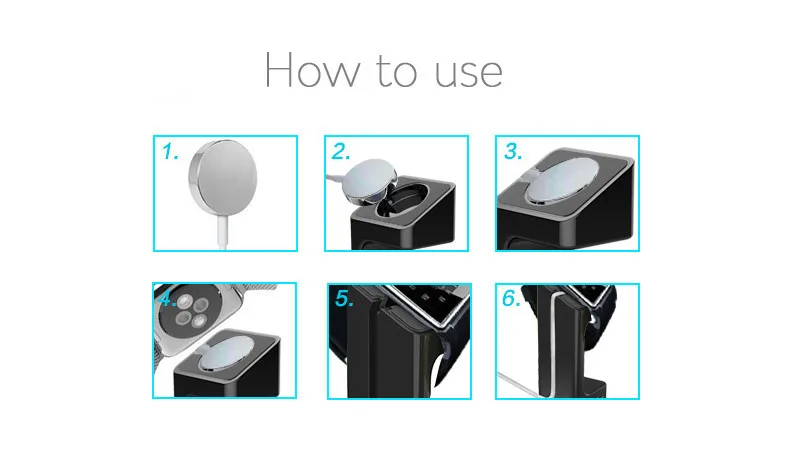 How to use

1.

2.

3.

4.

5.

6.