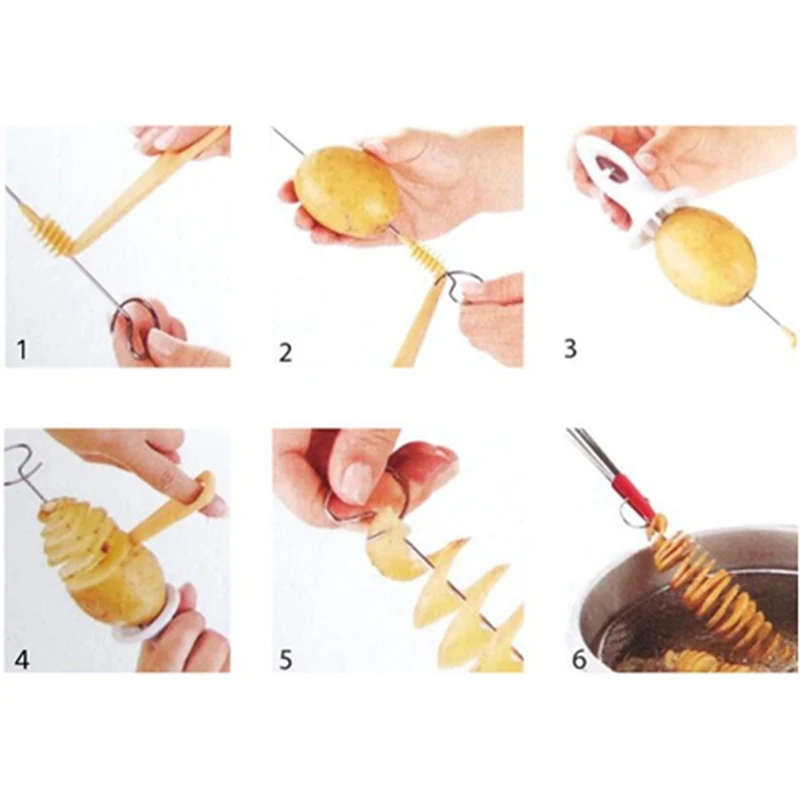 1

2

3

4

5

6