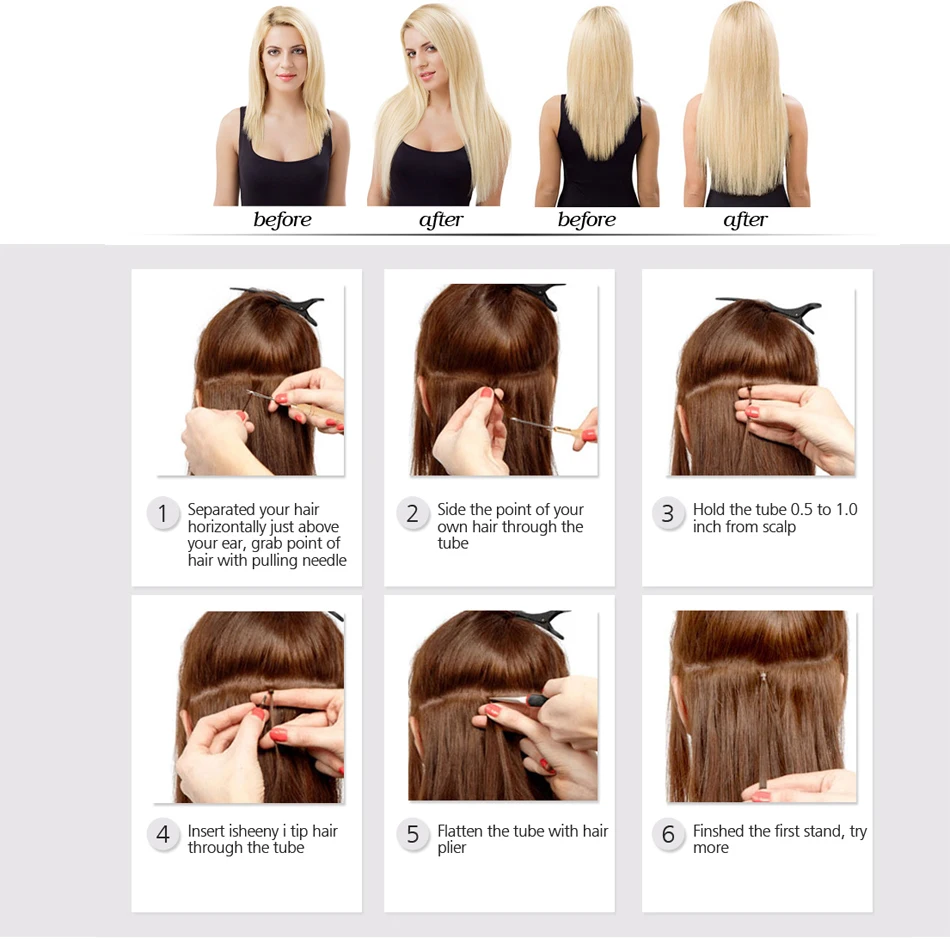 before after before after

1 Separated your hair horizontally just above your ear, grab point of hair with pulling needle

2 Side the point of your own hair through the tube

3 Hold the tube 0.5 to 1.0 inch from scalp

4 Insert isheeny i tip hair through the tube

5 Flatten the tube with hair plier

6 Finshed the first stand, try more