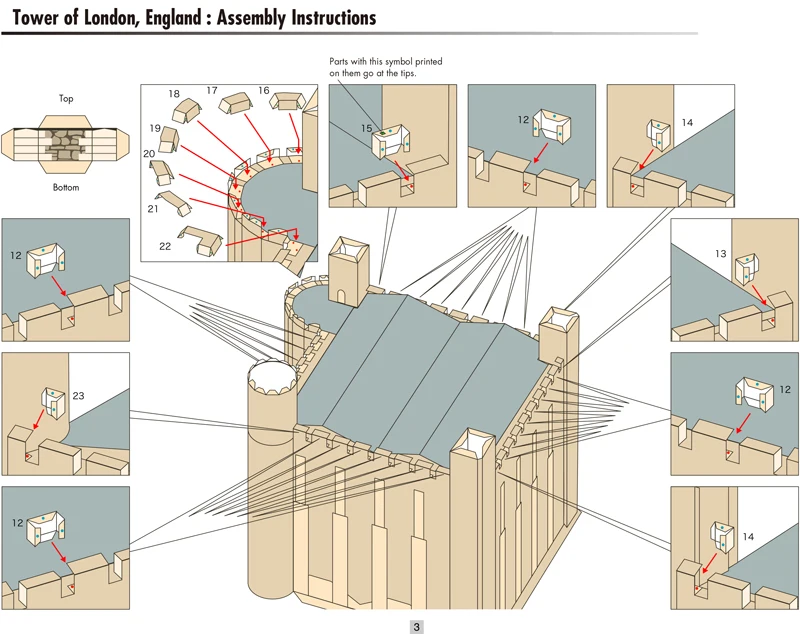 Tower of London, England : Assembly Instructions

Top

Bottom

18
17
16
19
20
21
22

Parts with this symbol printed on them go at the tips.

15

12

14

12

13

23

12

12

14

3