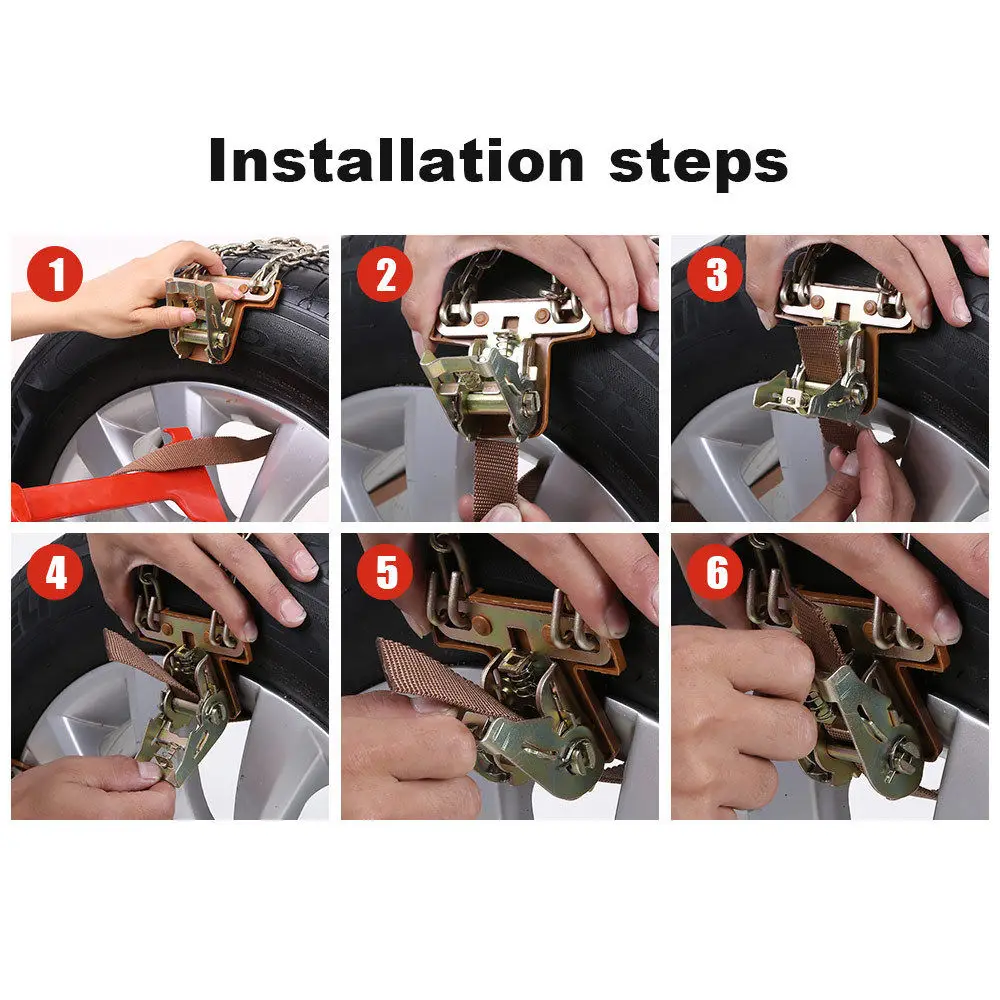 Installation steps

1

2

3

4

5

6