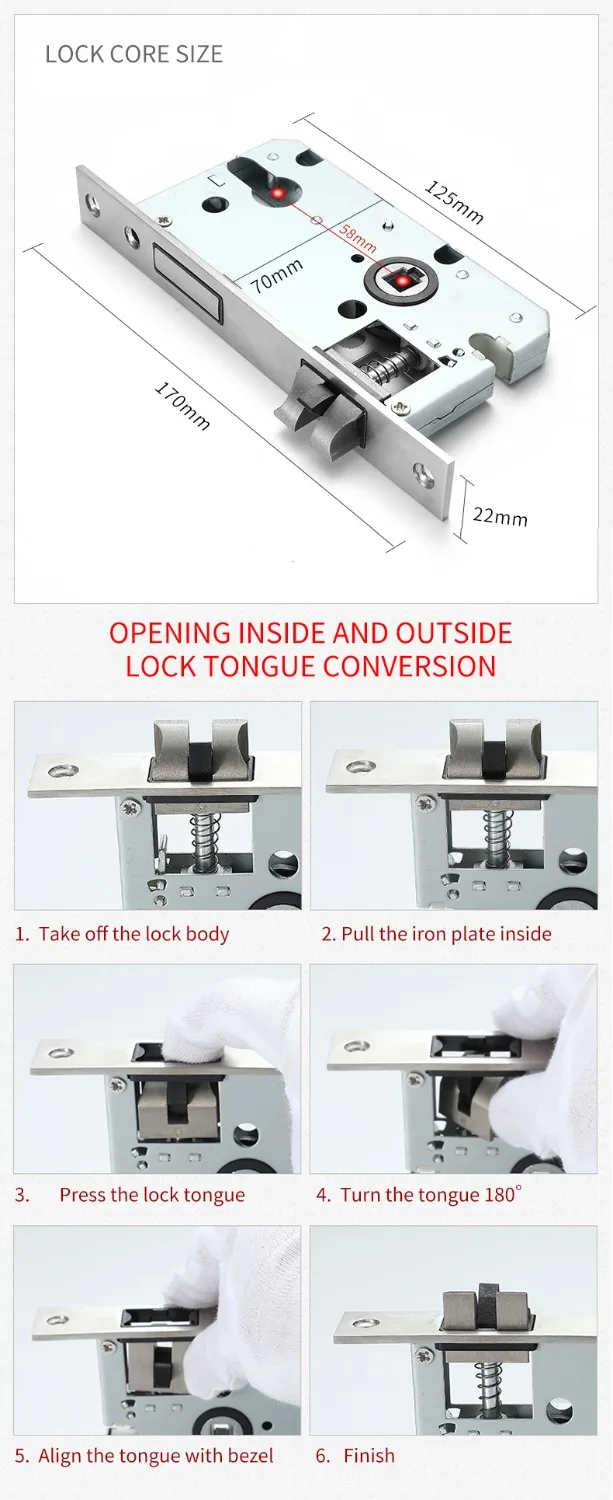 LOCK CORE SIZE

125mm

58mm

70mm

170mm

22mm

OPENING INSIDE AND OUTSIDE LOCK TONGUE CONVERSION

1. Take off the lock body

2. Pull the iron plate inside

3. Press the lock tongue

4. Turn the tongue 180°

5. Align the tongue with bezel

6. Finish