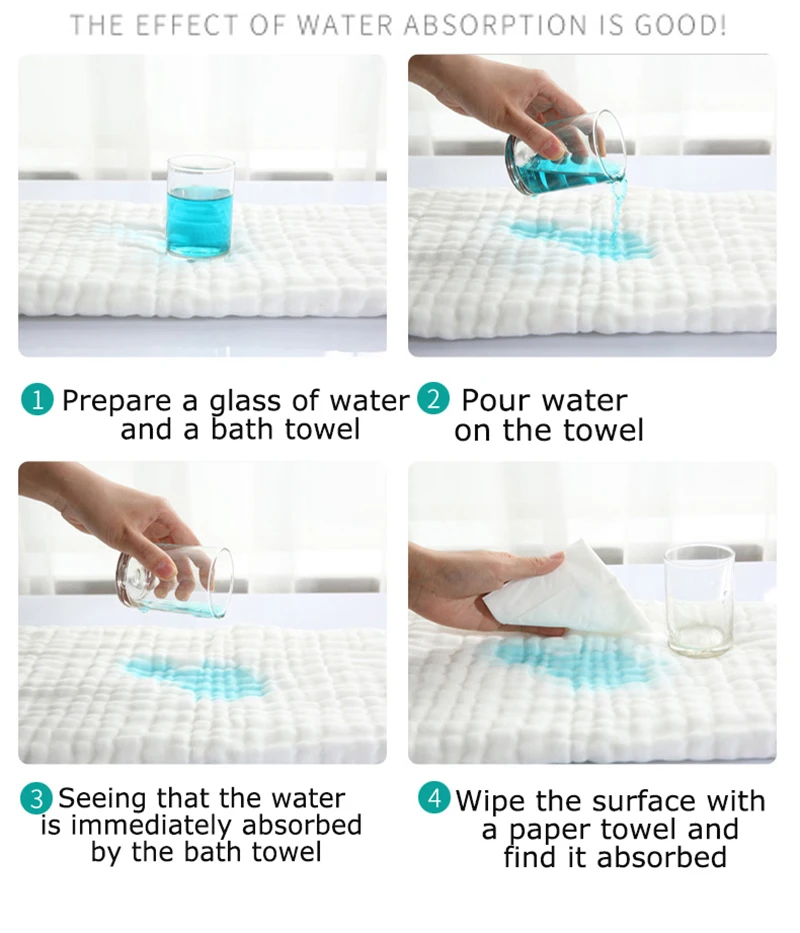 THE EFFECT OF WATER ABSORPTION IS GOOD!

1 Prepare a glass of water and a bath towel

2 Pour water on the towel

3 Seeing that the water is immediately absorbed by the bath towel

4 Wipe the surface with a paper towel and find it absorbed