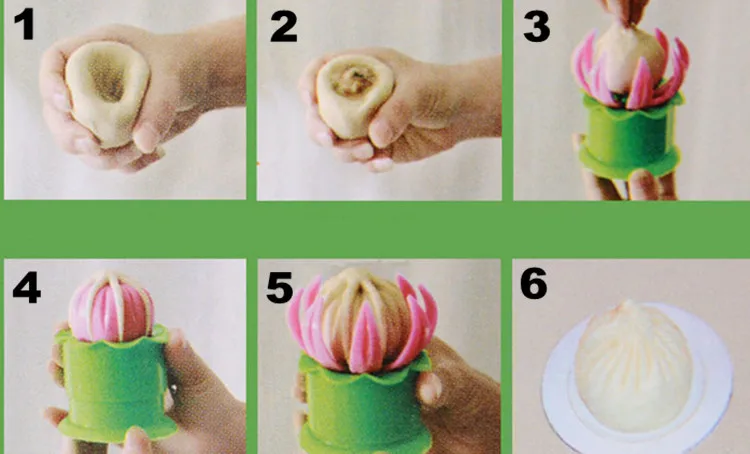 1
2
3
4
5
6