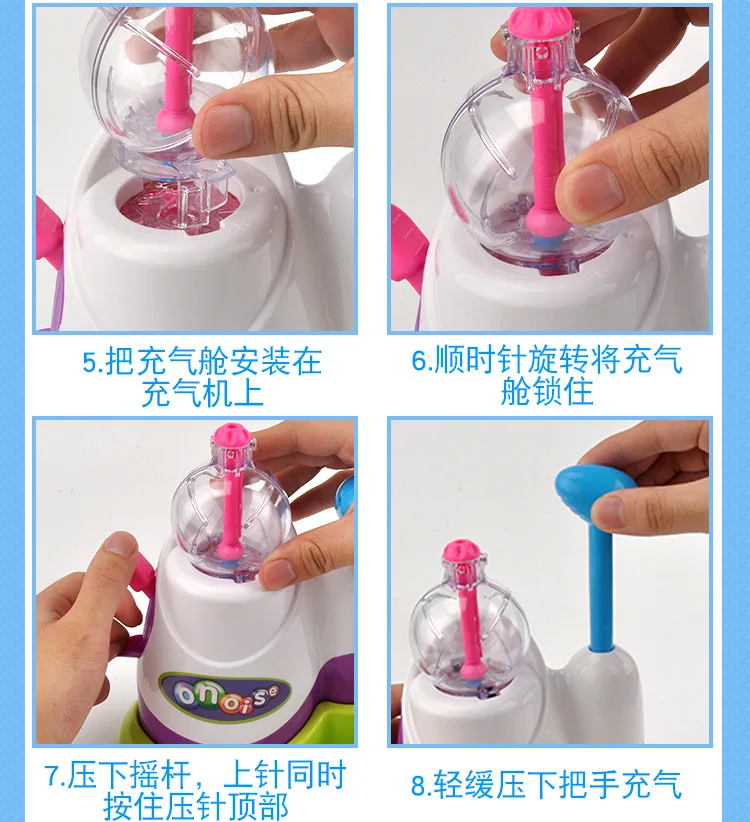 5.把充气舱安装在充气机上

6.顺时针旋转将充气舱锁住

onoise

7.压下摇杆，上针同时按住压针顶部

8.轻缓压下把手充气