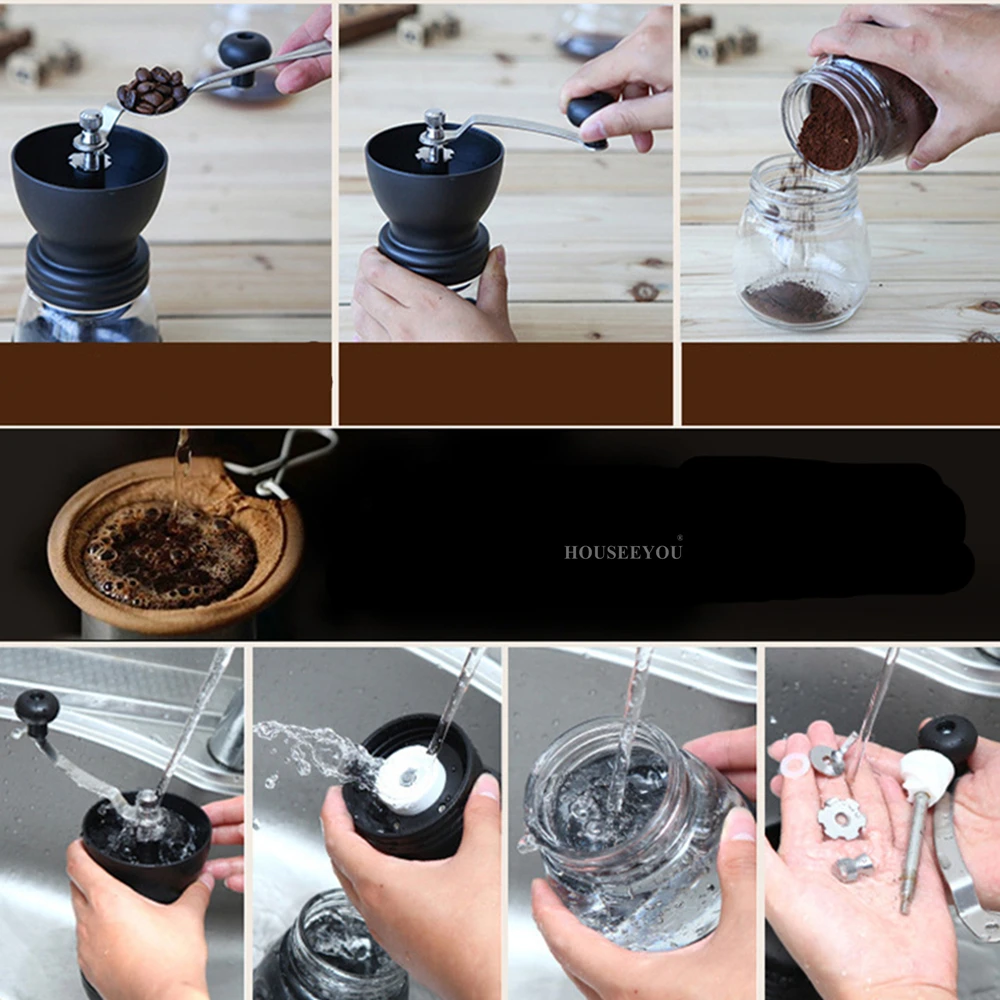 HOUSEEYOU®