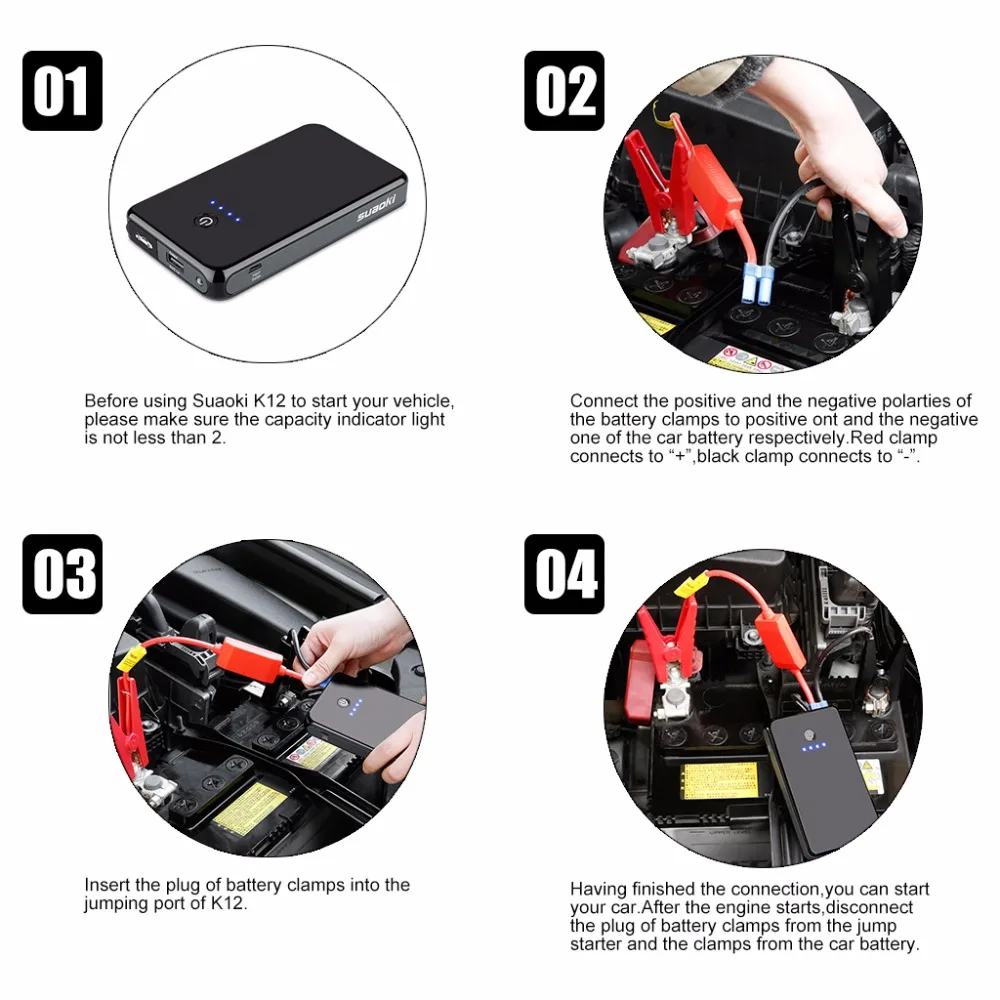 01

suaoki

Before using Suaoki K12 to start your vehicle, please make sure the capacity indicator light is not less than 2.

02

Connect the positive and the negative polarties of the battery clamps to positive ont and the negative one of the car battery respectively.Red clamp connects to "+",black clamp connects to "-".

03

Insert the plug of battery clamps into the jumping port of K12.

04

Having finished the connection,you can start your car.After the engine starts,disconnect the plug of battery clamps from the jump starter and the clamps from the car battery.