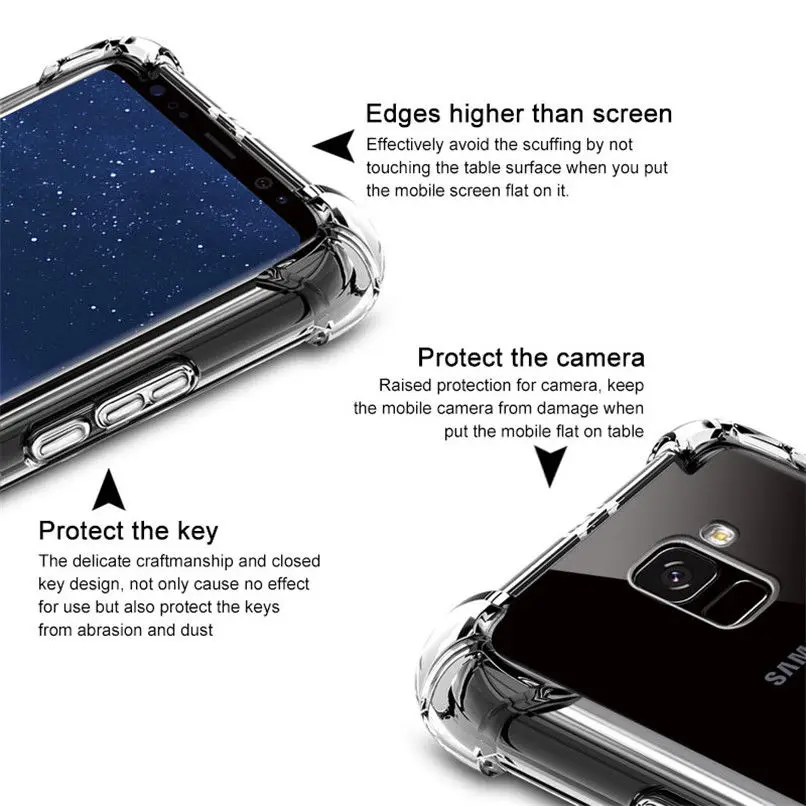 Edges higher than screen
Effectively avoid the scuffing by not touching the table surface when you put the mobile screen flat on it.

Protect the camera
Raised protection for camera, keep the mobile camera from damage when put the mobile flat on table

Protect the key
The delicate craftmanship and closed key design, not only cause no effect for use but also protect the keys from abrasion and dust

SAM