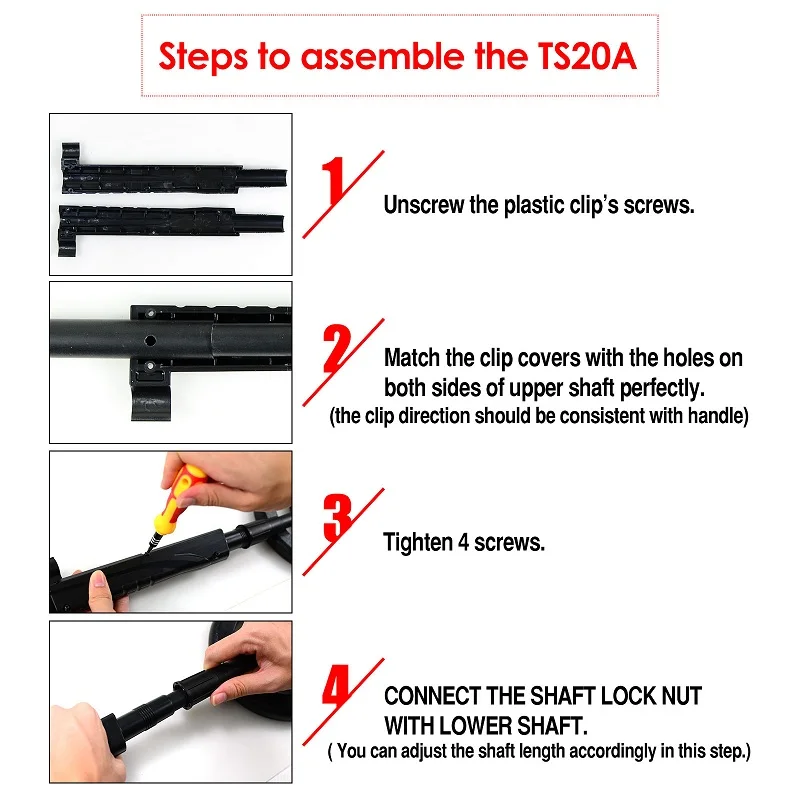 Steps to assemble the TS20A

1

Unscrew the plastic clip's screws.

2

Match the clip covers with the holes on both sides of upper shaft perfectly.
(the clip direction should be consistent with handle)

3

Tighten 4 screws.

4

CONNECT THE SHAFT LOCK NUT WITH LOWER SHAFT.
( You can adjust the shaft length accordingly in this step.)