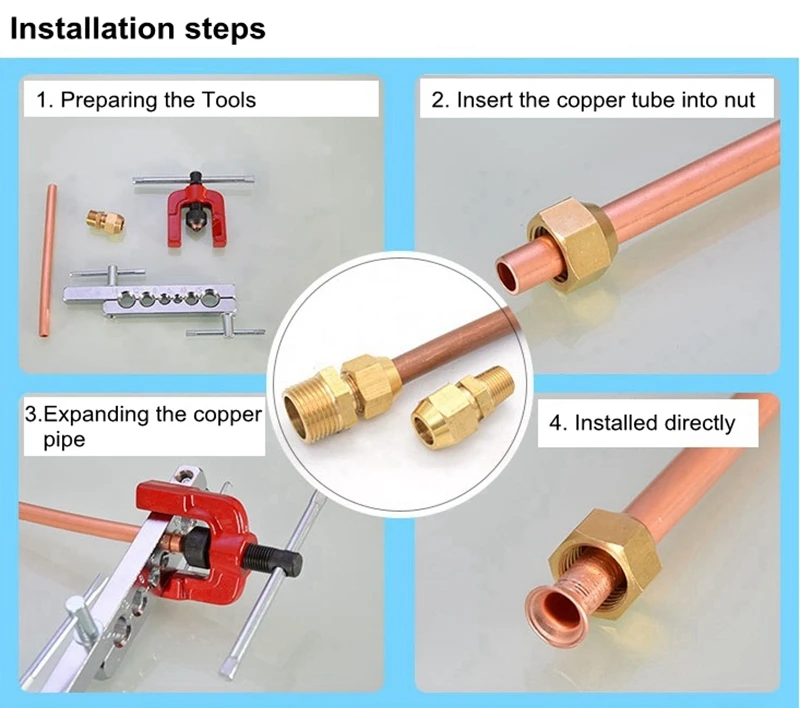 Installation steps

1. Preparing the Tools

2. Insert the copper tube into nut

3.Expanding the copper pipe

4. Installed directly