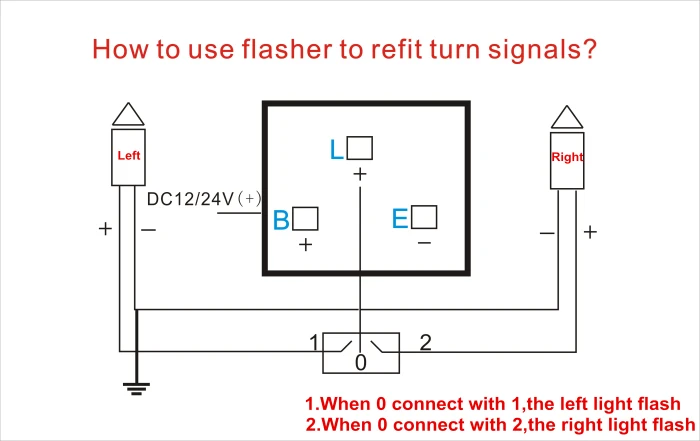 How to use flasher to refit turn signals?

Left

Right

L
+

DC12/24V (+)

B
+

E
−

+ −

− +

1 0 2

1.When 0 connect with 1,the left light flash
2.When 0 connect with 2,the right light flash