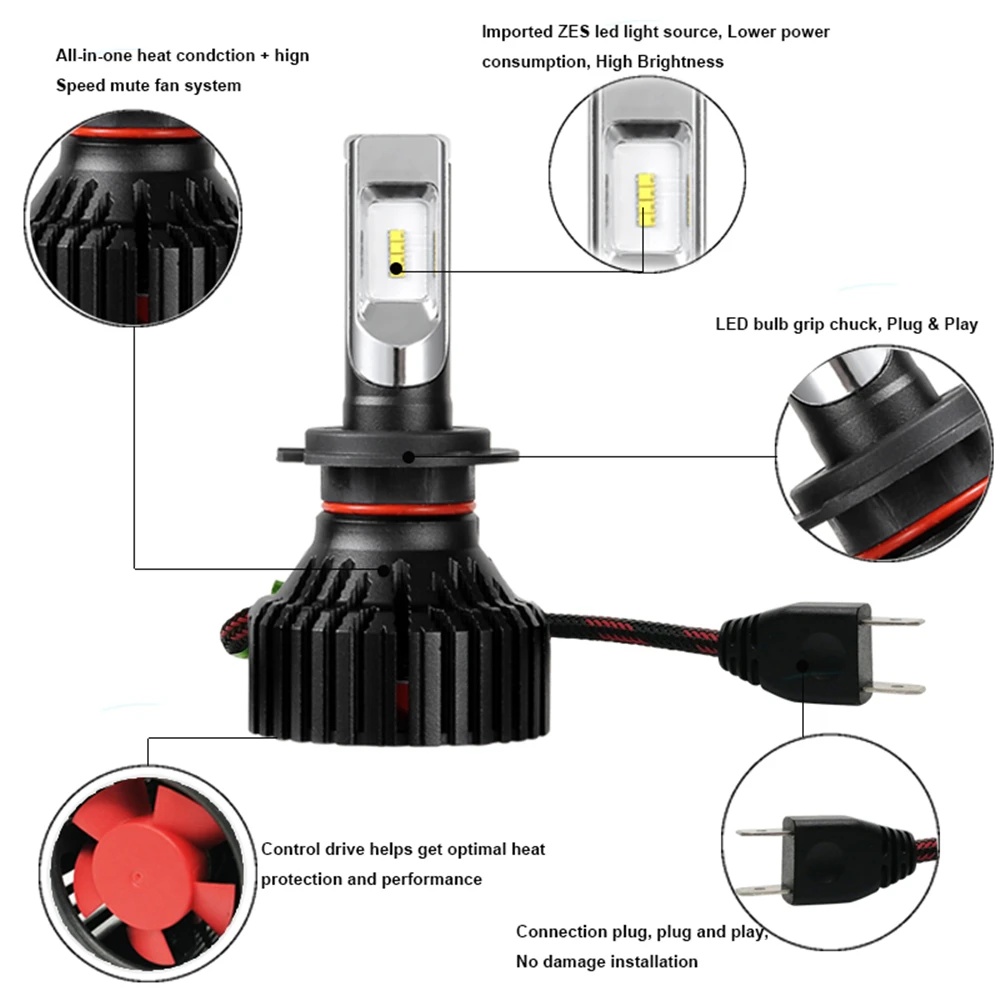 All-in-one heat condction + hign Speed mute fan system

Imported ZES led light source, Lower power consumption, High Brightness

LED bulb grip chuck, Plug & Play

Control drive helps get optimal heat protection and performance

Connection plug, plug and play, No damage installation