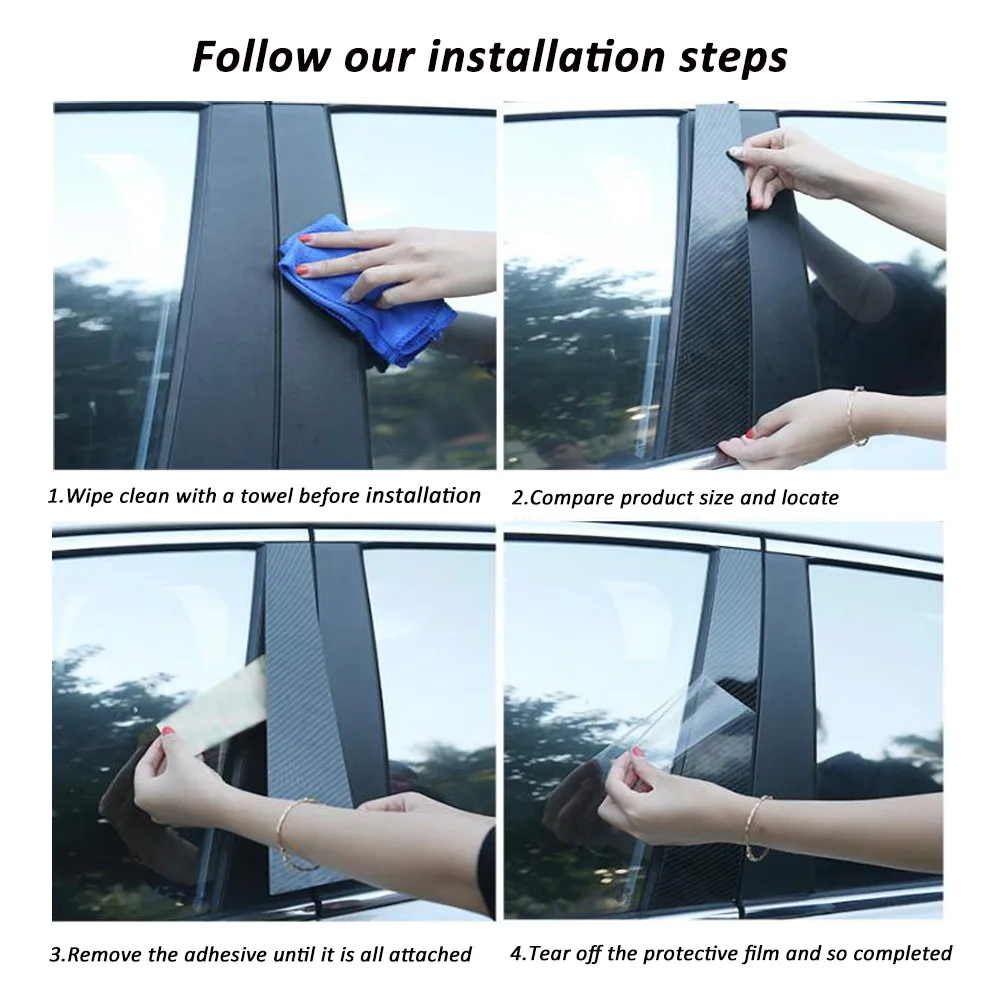 Follow our installation steps

1.Wipe clean with a towel before installation

2.Compare product size and locate

3.Remove the adhesive until it is all attached

4.Tear off the protective film and so completed