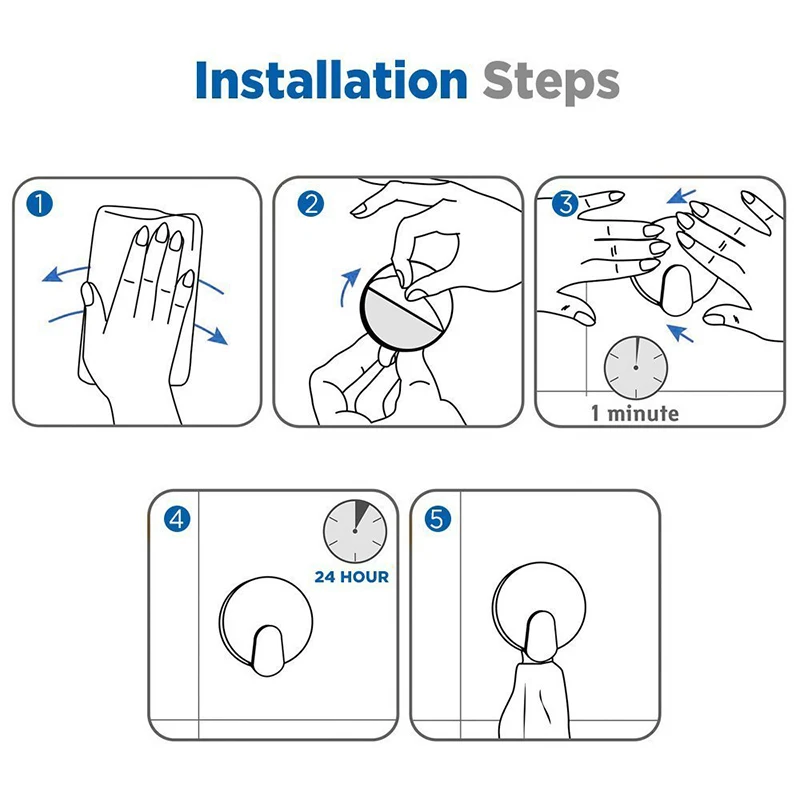 Installation Steps

1

2

3

1 minute

4

24 HOUR

5