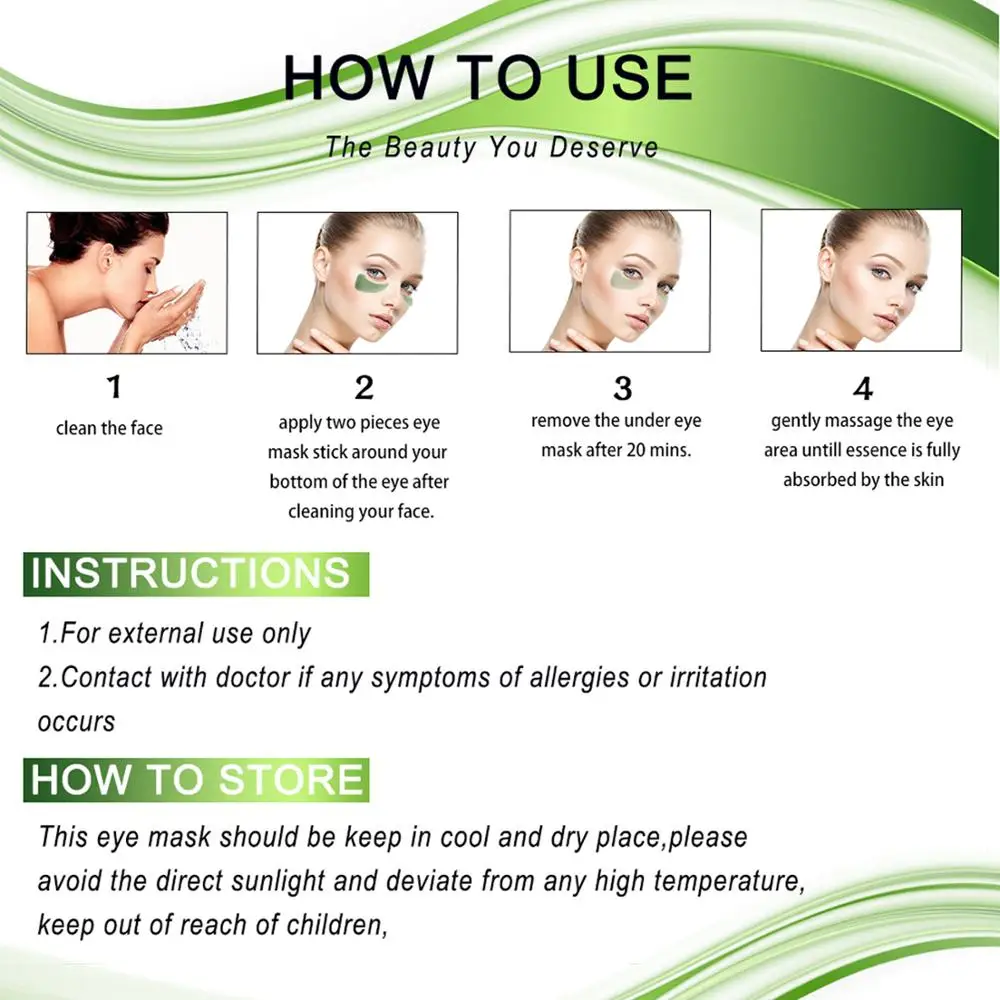 HOW TO USE

The Beauty You Deserve

1
clean the face

2
apply two pieces eye mask stick around your bottom of the eye after cleaning your face.

3
remove the under eye mask after 20 mins.

4
gently massage the eye area untill essence is fully absorbed by the skin

INSTRUCTIONS

1.For external use only
2.Contact with doctor if any symptoms of allergies or irritation occurs

HOW TO STORE

This eye mask should be keep in cool and dry place,please avoid the direct sunlight and deviate from any high temperature, keep out of reach of children,