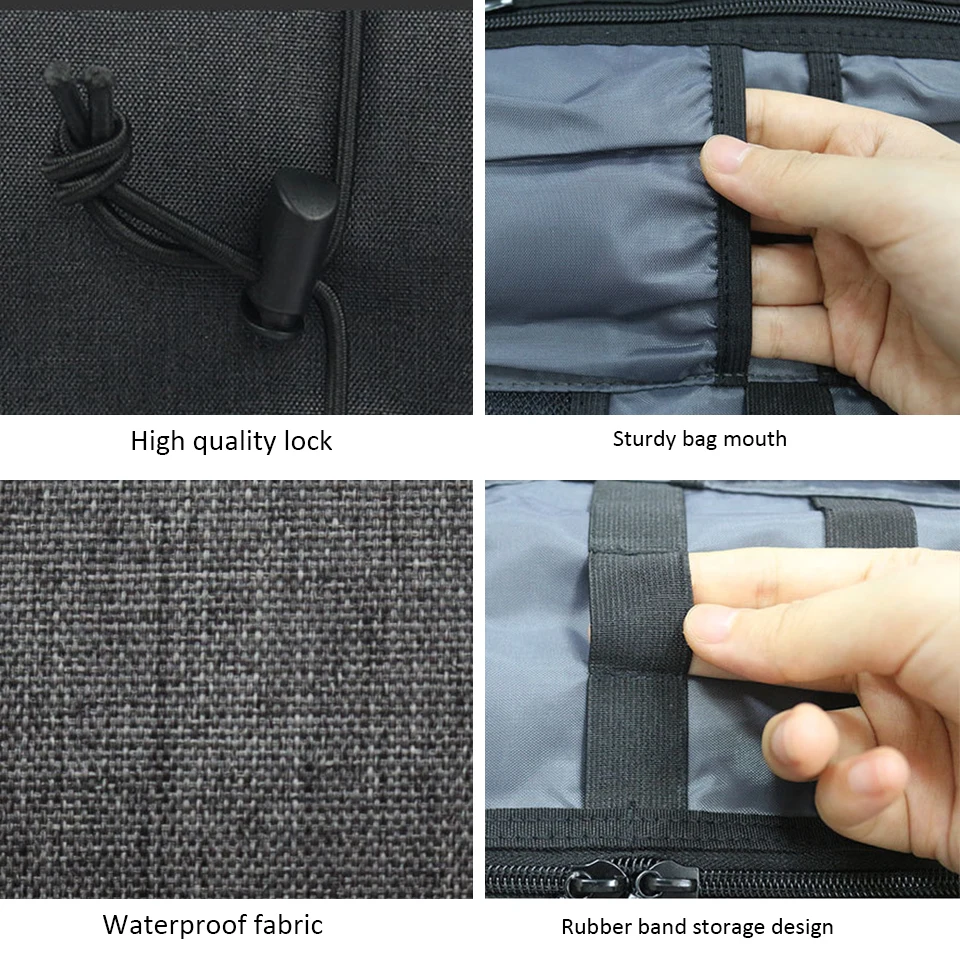 High quality lock

Sturdy bag mouth

Waterproof fabric

Rubber band storage design