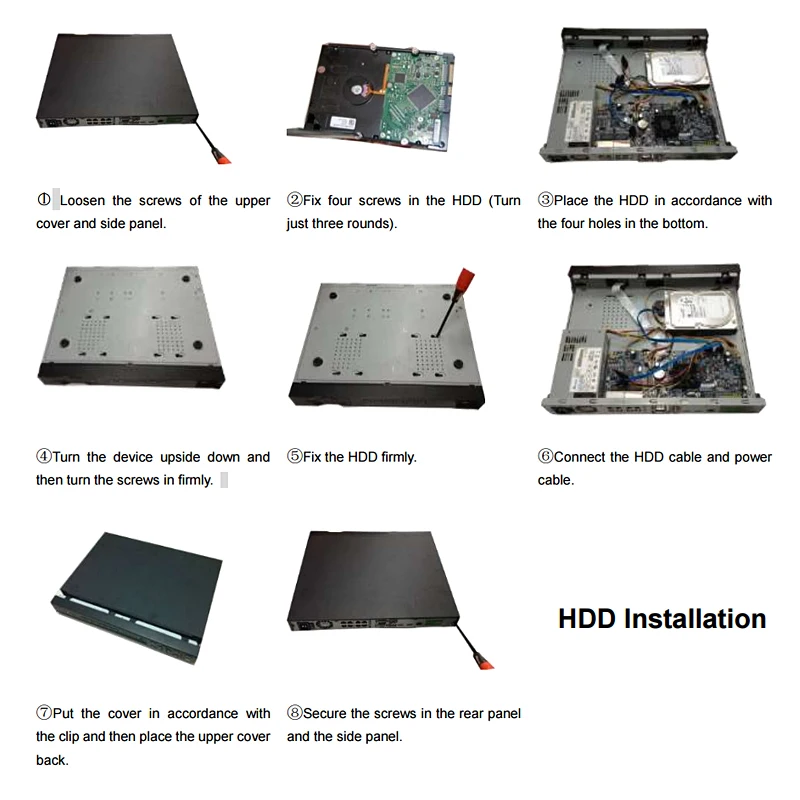 ① Loosen the screws of the upper cover and side panel.

②Fix four screws in the HDD (Turn just three rounds).

③Place the HDD in accordance with the four holes in the bottom.

④Turn the device upside down and then turn the screws in firmly.

⑤Fix the HDD firmly.

⑥Connect the HDD cable and power cable.

⑦Put the cover in accordance with the clip and then place the upper cover back.

⑧Secure the screws in the rear panel and the side panel.

HDD Installation