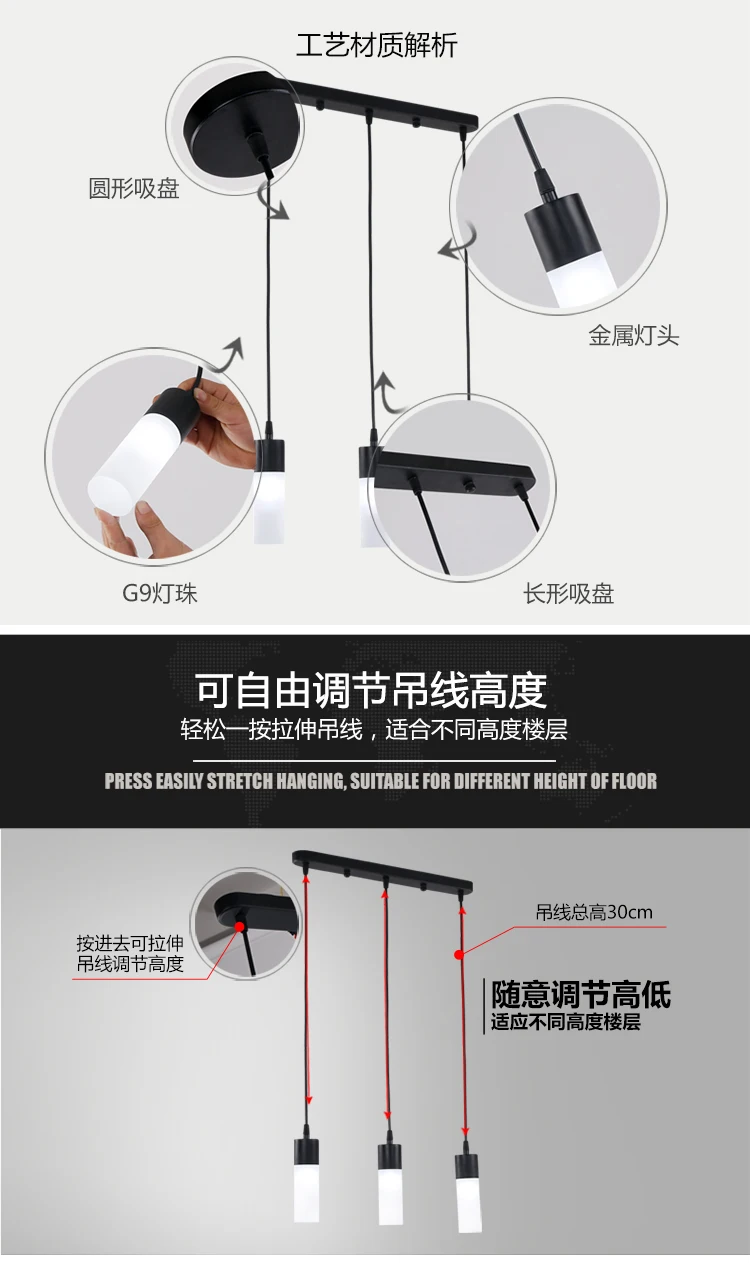 工艺材质解析

圆形吸盘

金属灯头

G9灯珠

长形吸盘

可自由调节吊线高度

轻松一按拉伸吊线，适合不同高度楼层

PRESS EASILY STRETCH HANGING, SUITABLE FOR DIFFERENT HEIGHT OF FLOOR

按进去可拉伸
吊线调节高度

吊线总高30cm

随意调节高低
适应不同高度楼层