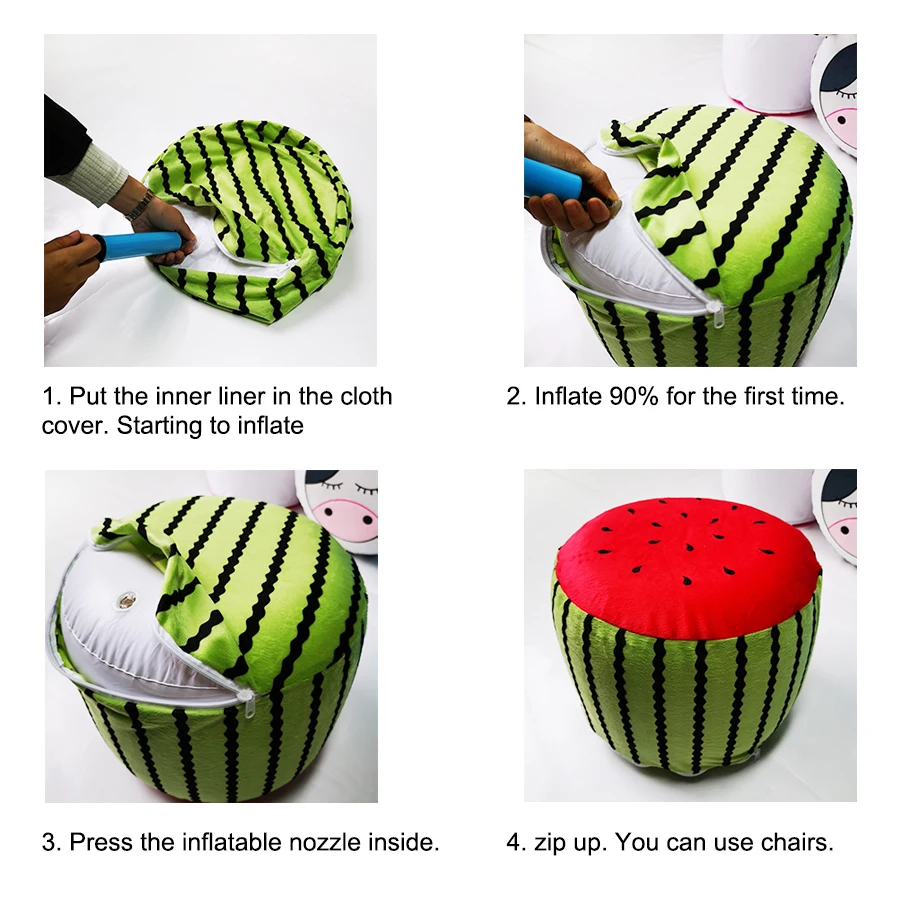 1. Put the inner liner in the cloth cover. Starting to inflate

2. Inflate 90% for the first time.

3. Press the inflatable nozzle inside.

4. zip up. You can use chairs.