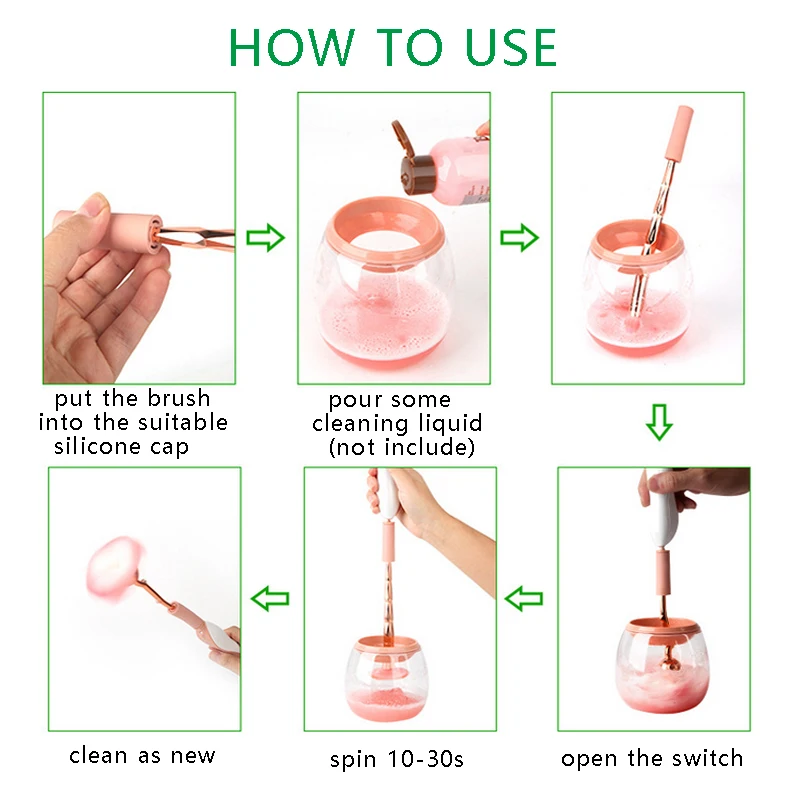 HOW TO USE

put the brush into the suitable silicone cap

pour some cleaning liquid (not include)

open the switch

spin 10-30s

clean as new