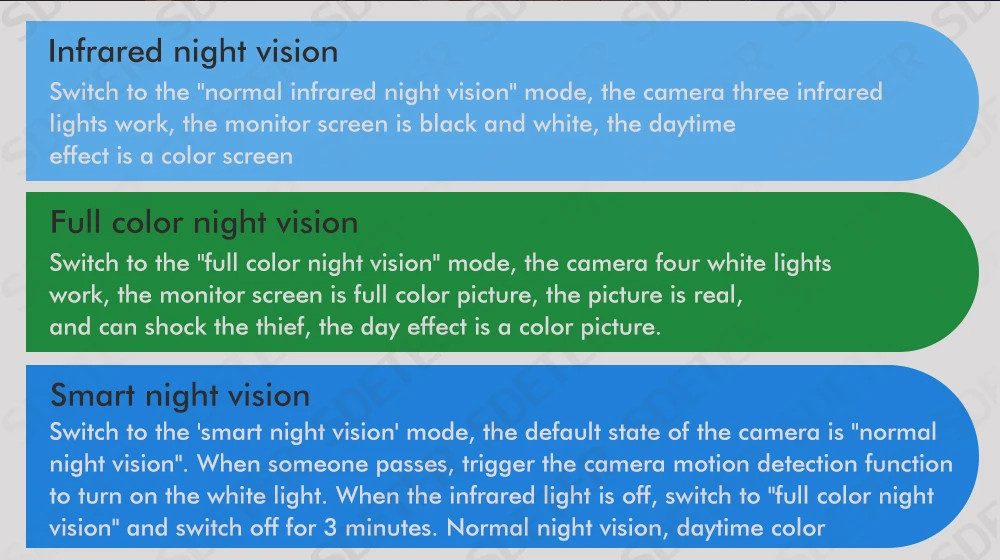 Infrared night vision
Switch to the "normal infrared night vision" mode, the camera three infrared lights work, the monitor screen is black and white, the daytime effect is a color screen

Full color night vision
Switch to the "full color night vision" mode, the camera four white lights work, the monitor screen is full color picture, the picture is real, and can shock the thief, the day effect is a color picture.

Smart night vision
Switch to the 'smart night vision' mode, the default state of the camera is "normal night vision". When someone passes, trigger the camera motion detection function to turn on the white light. When the infrared light is off, switch to "full color night vision" and switch off for 3 minutes. Normal night vision, daytime color