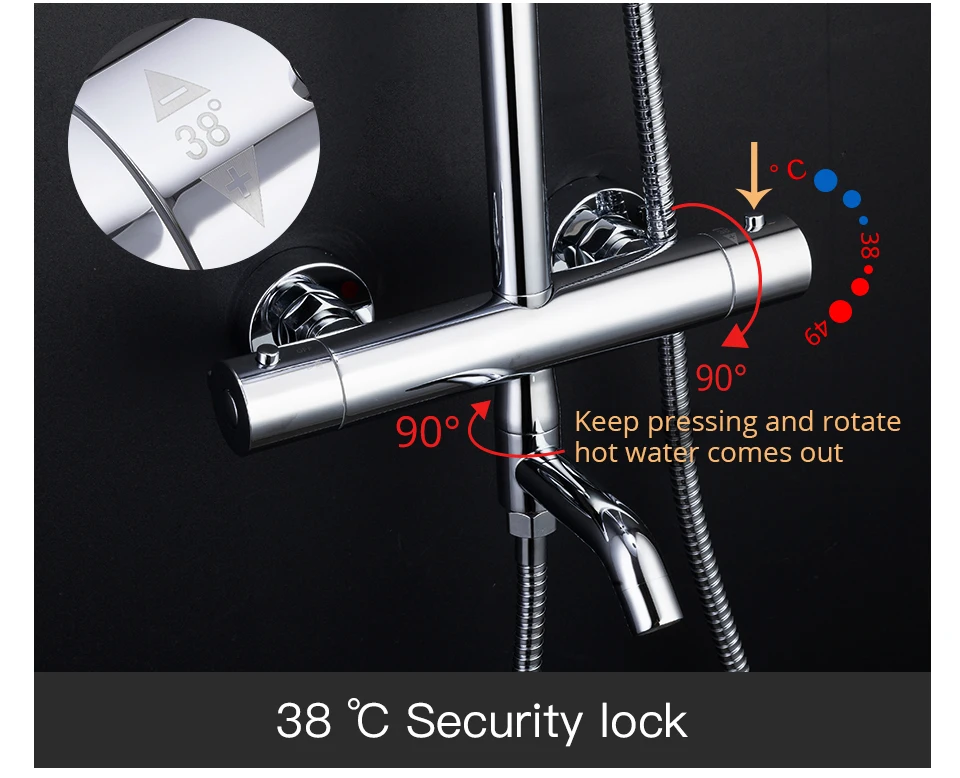 38°

°C

38

49

90°

90°

Keep pressing and rotate hot water comes out

38 ℃ Security lock