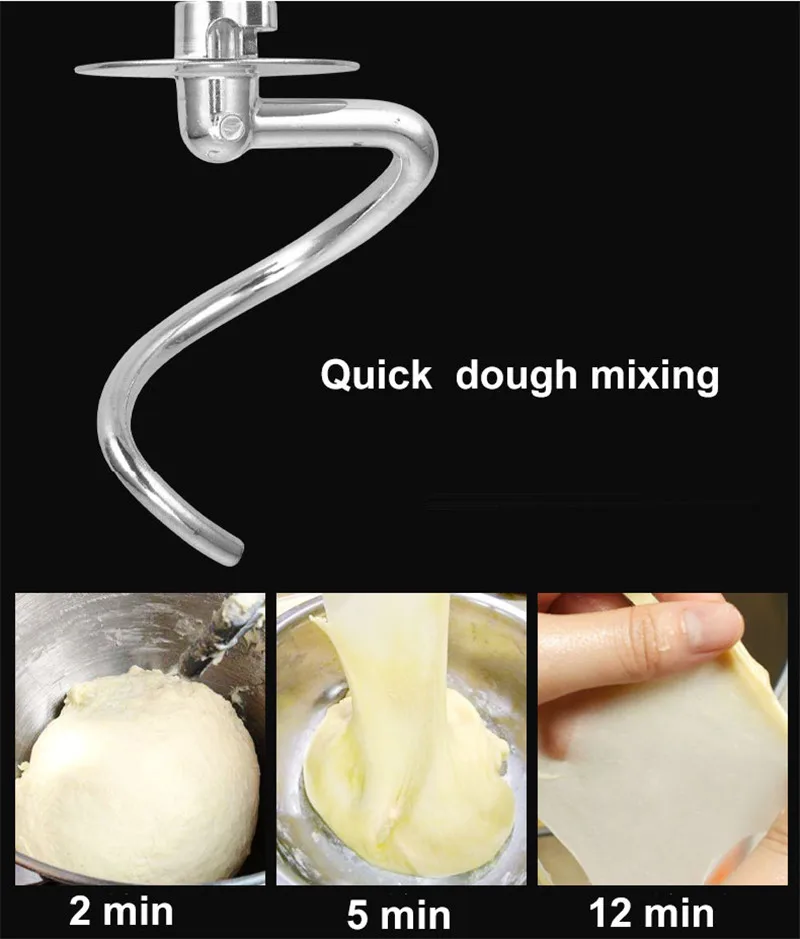 Quick dough mixing

2 min

5 min

12 min