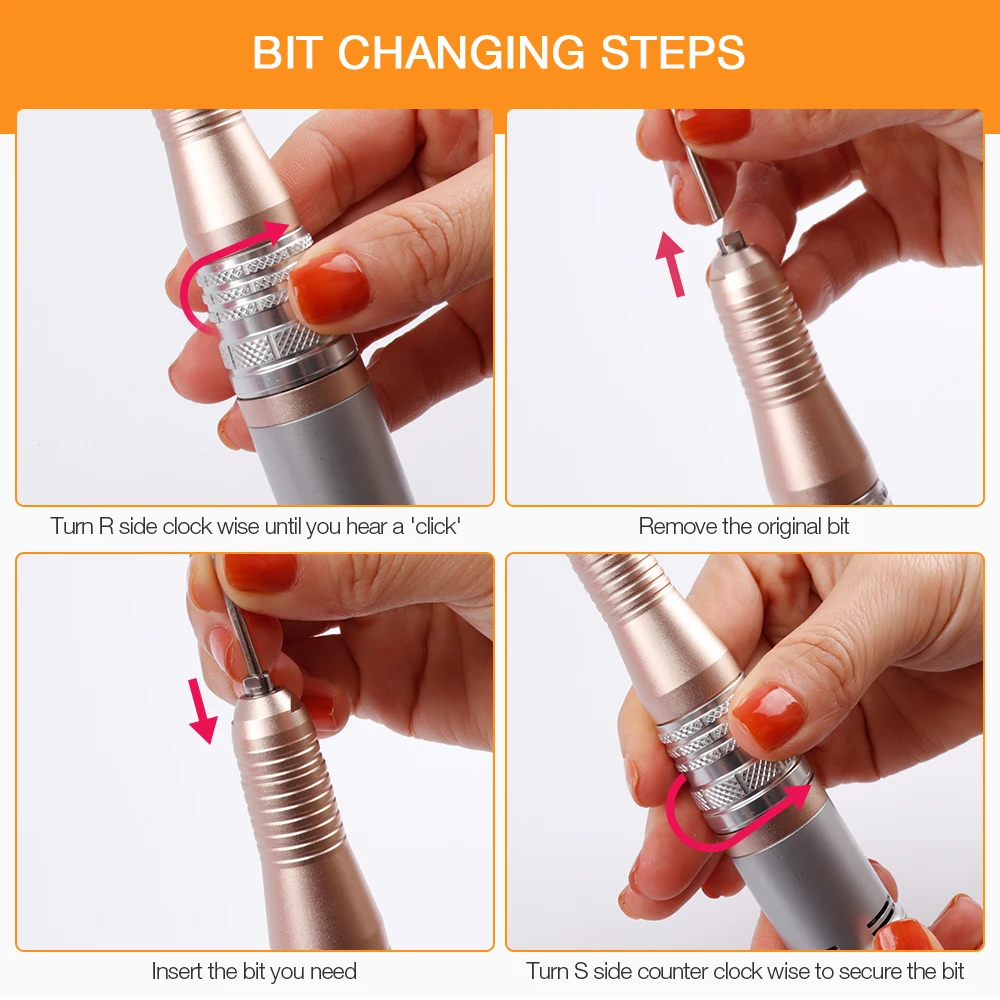 BIT CHANGING STEPS

Turn R side clock wise until you hear a 'click'

Remove the original bit

Insert the bit you need

Turn S side counter clock wise to secure the bit