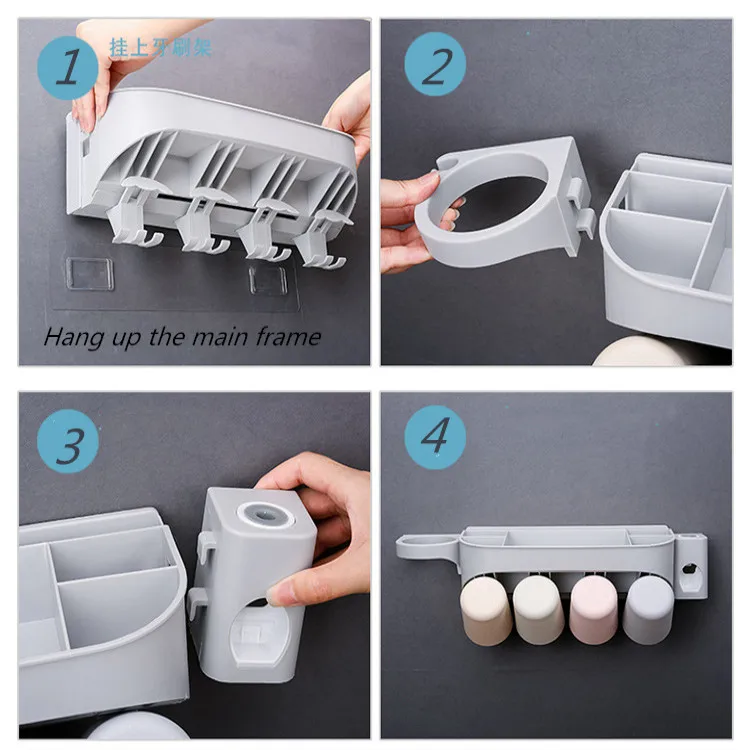 1
挂上牙刷架
Hang up the main frame

2

3

4