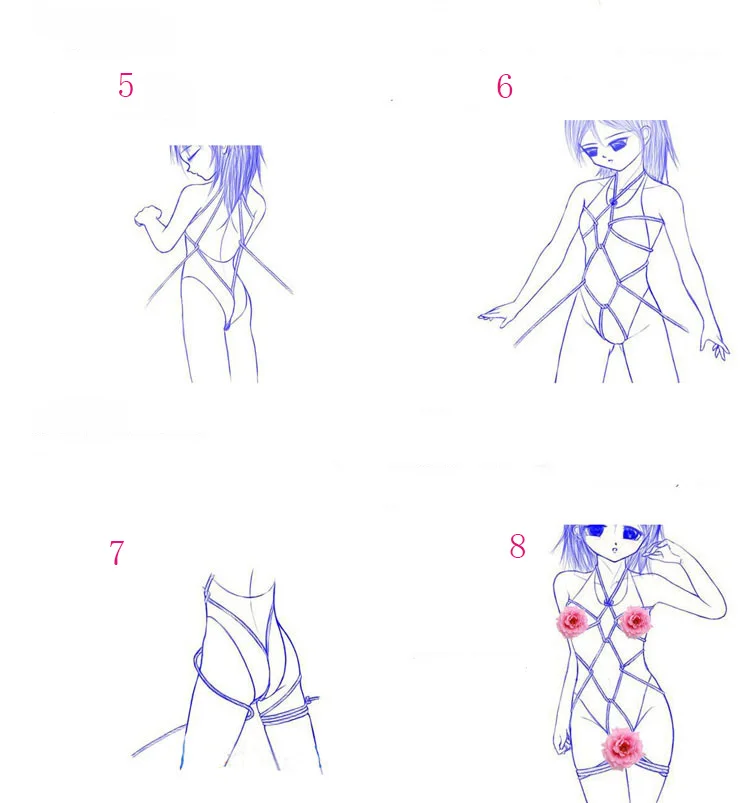 5

6

7

8