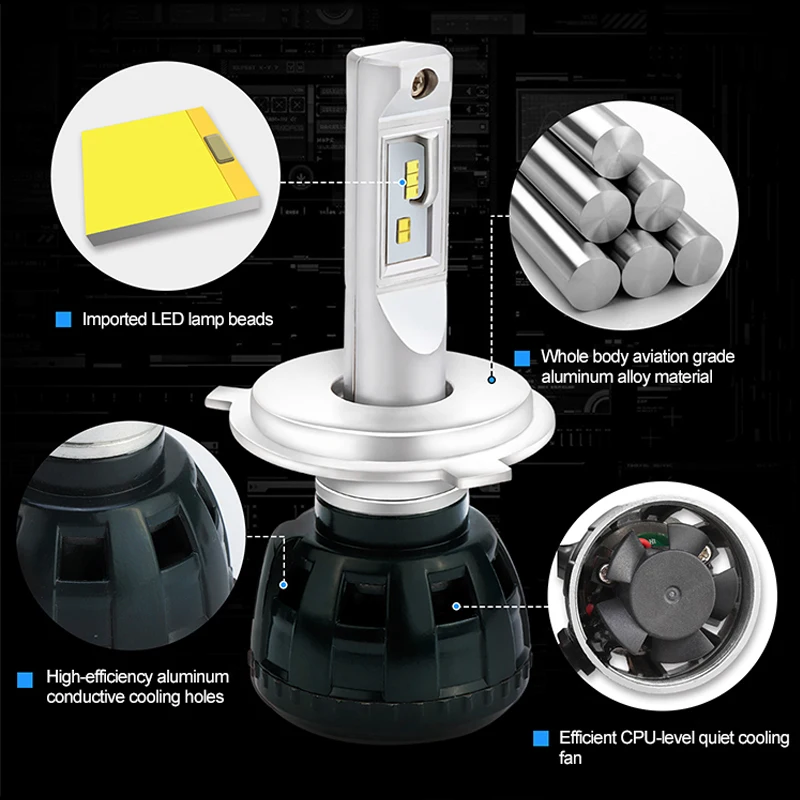 Imported LED lamp beads

Whole body aviation grade aluminum alloy material

High-efficiency aluminum conductive cooling holes

Efficient CPU-level quiet cooling fan