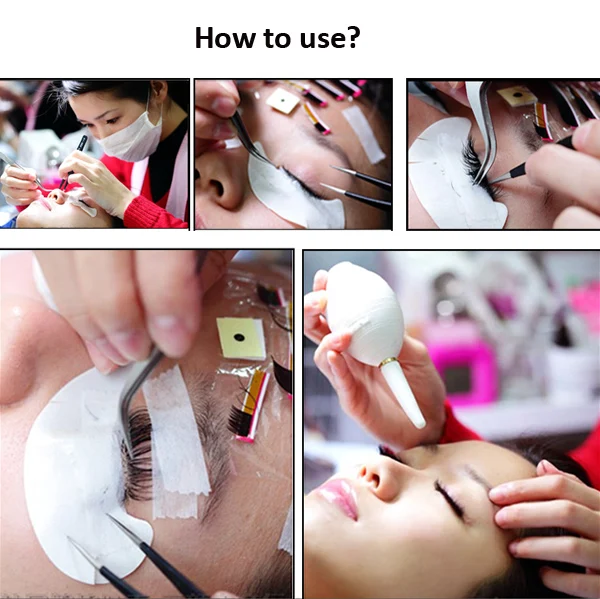 How to use?