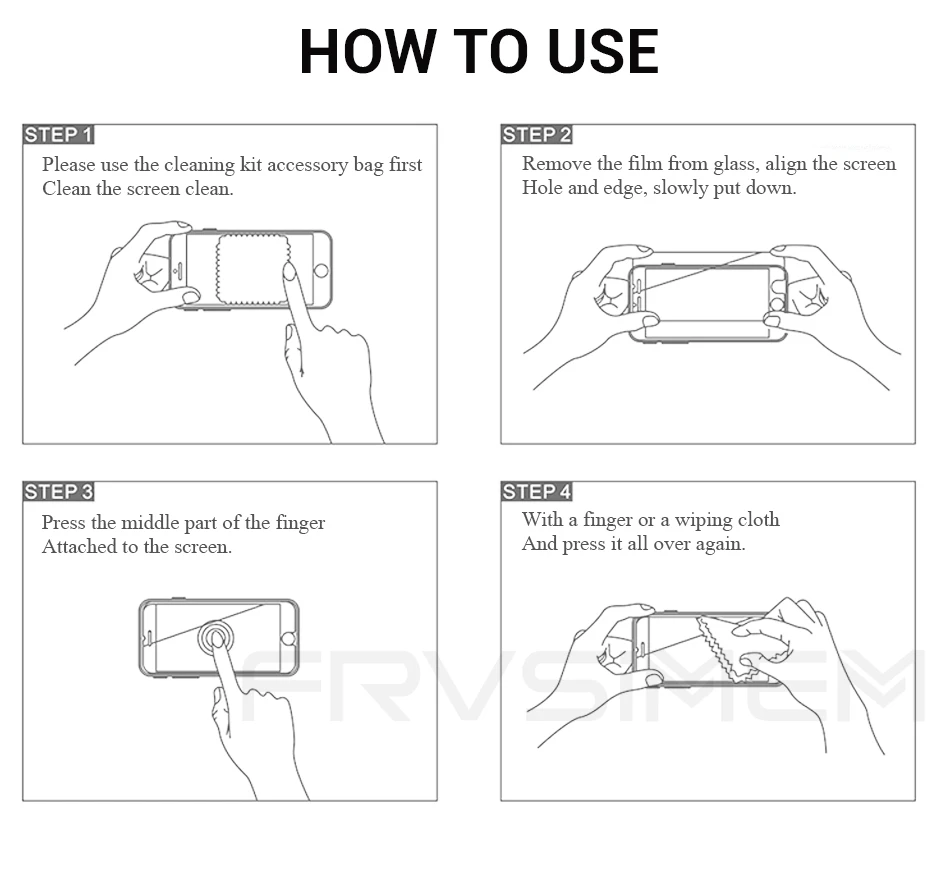 HOW TO USE

STEP 1
Please use the cleaning kit accessory bag first
Clean the screen clean.

STEP 2
Remove the film from glass, align the screen
Hole and edge, slowly put down.

STEP 3
Press the middle part of the finger
Attached to the screen.

STEP 4
With a finger or a wiping cloth
And press it all over again.

FRVSIMEM