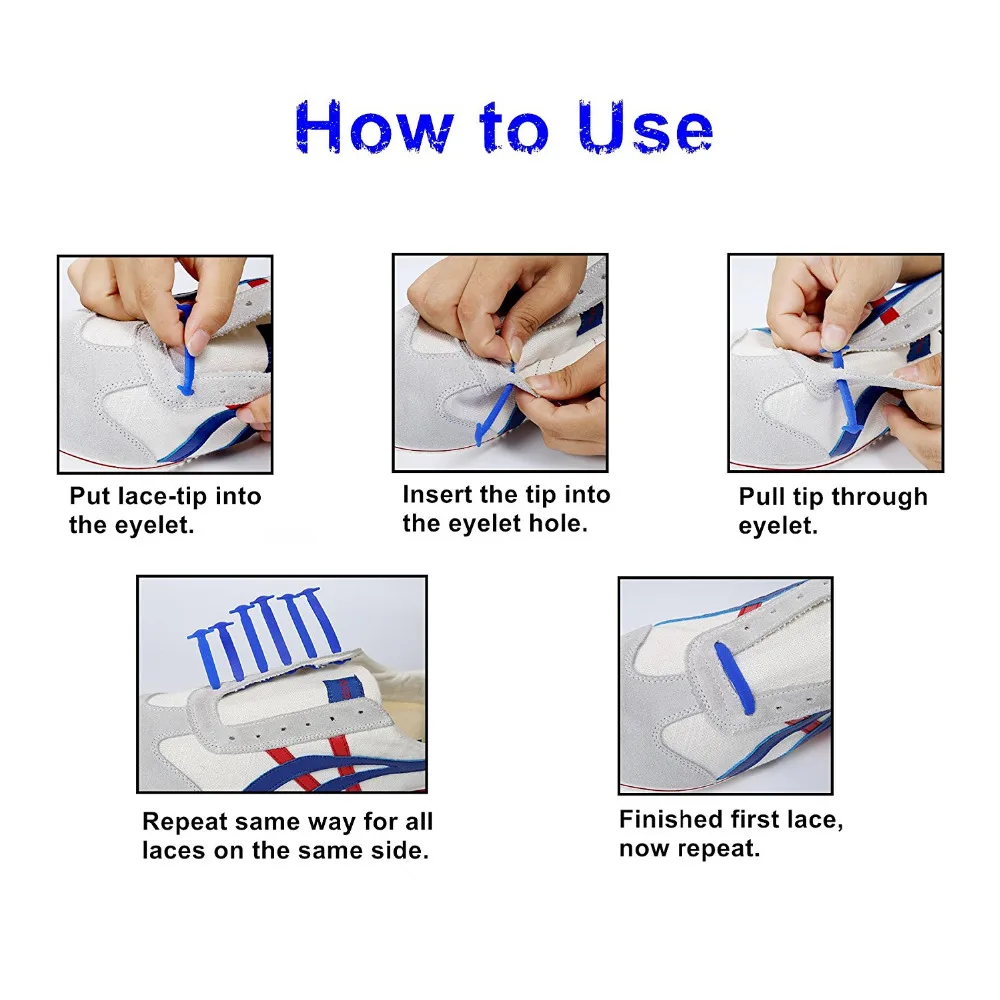 How to Use

Put lace-tip into the eyelet.

Insert the tip into the eyelet hole.

Pull tip through eyelet.

Repeat same way for all laces on the same side.

Finished first lace, now repeat.