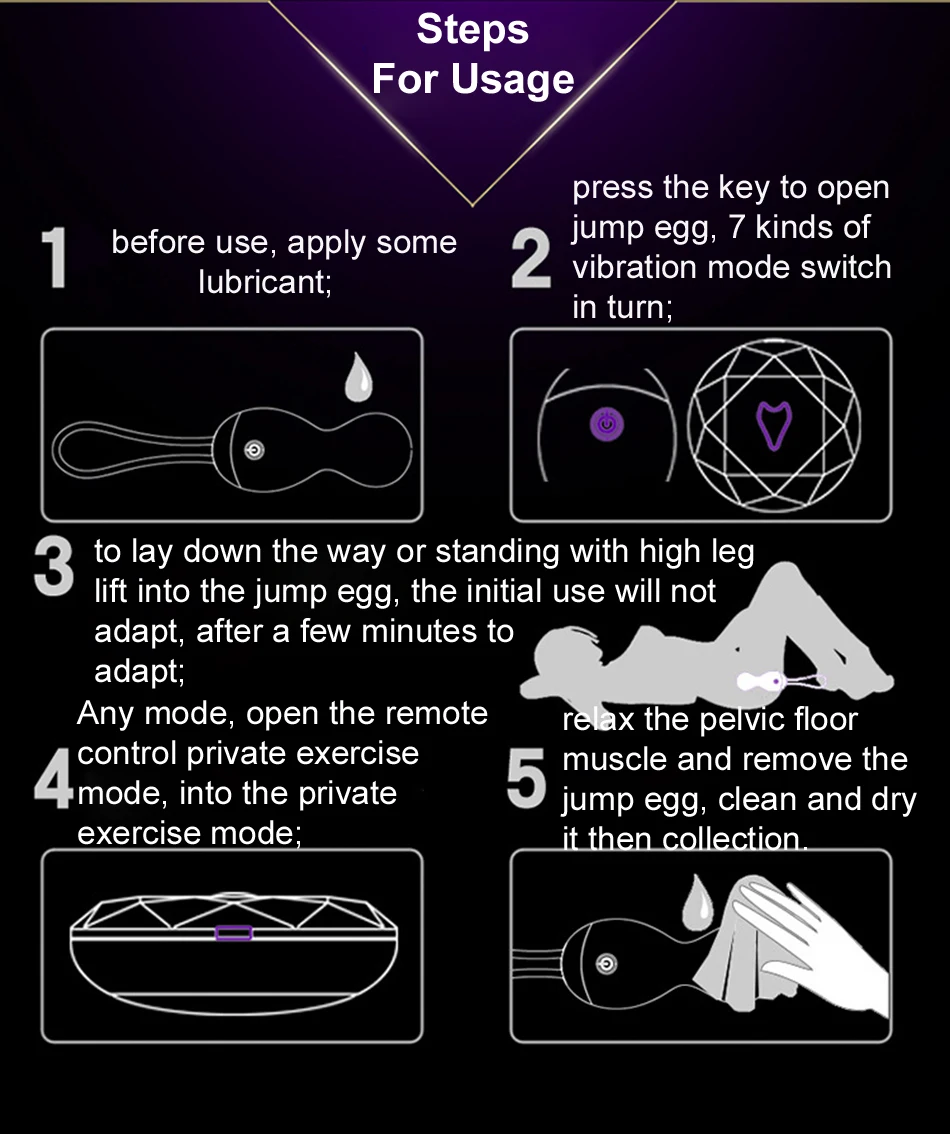 Steps
For Usage

1 before use, apply some lubricant;

2 press the key to open jump egg, 7 kinds of vibration mode switch in turn;

3 to lay down the way or standing with high leg lift into the jump egg, the initial use will not adapt, after a few minutes to adapt;

4 Any mode, open the remote control private exercise mode, into the private exercise mode;

5 relax the pelvic floor muscle and remove the jump egg, clean and dry it then collection.