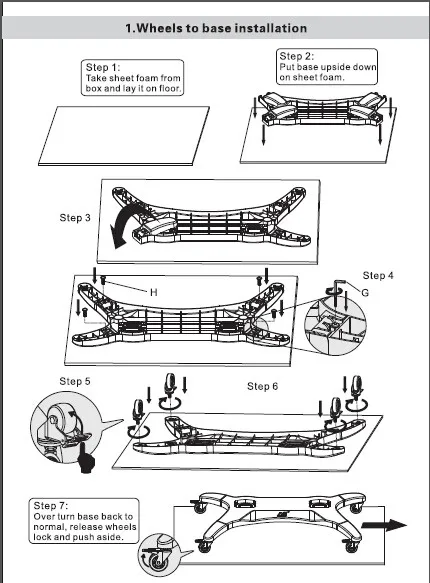 1.Wheels to base installation

Step 1:
Take sheet foam from box and lay it on floor.

Step 2:
Put base upside down on sheet foam.

Step 3

H

Step 4

G

Step 5

Step 6

Step 7:
Over turn base back to normal, release wheels lock and push aside.