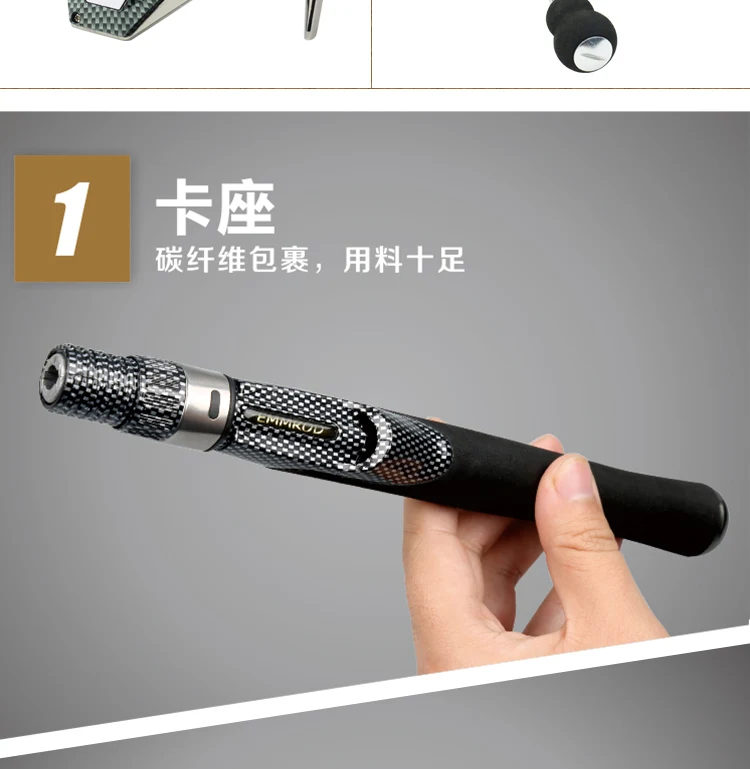 1

卡座
碳纤维包裹，用料十足

EMMROD