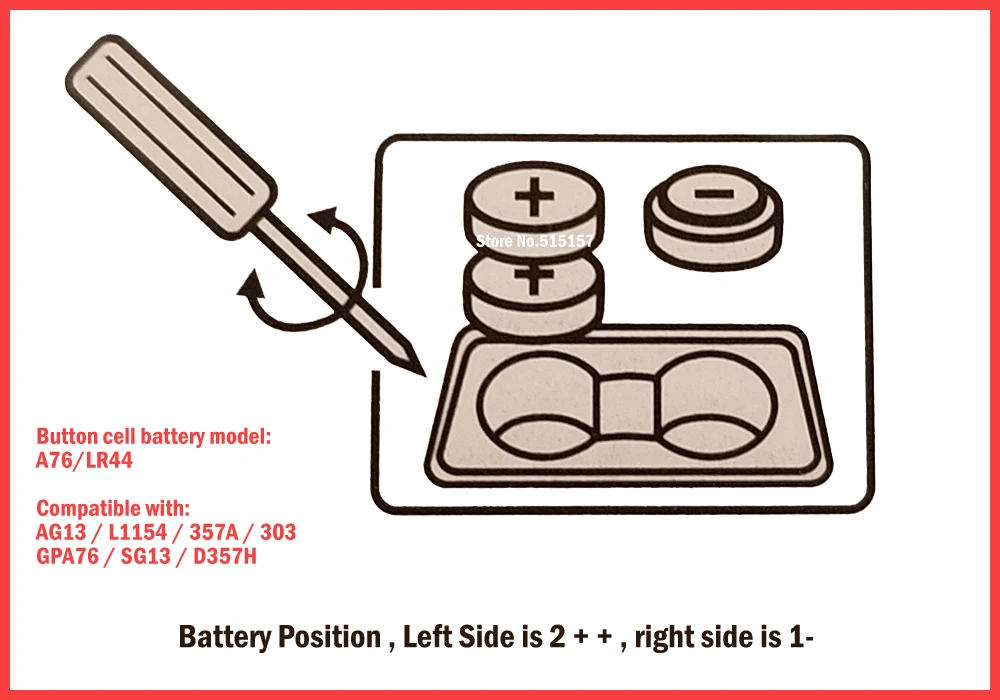 +

Store No.515157

+

−

Button cell battery model:
A76/LR44

Compatible with:
AG13 / L1154 / 357A / 303
GPA76 / SG13 / D357H

Battery Position , Left Side is 2 + + , right side is 1-