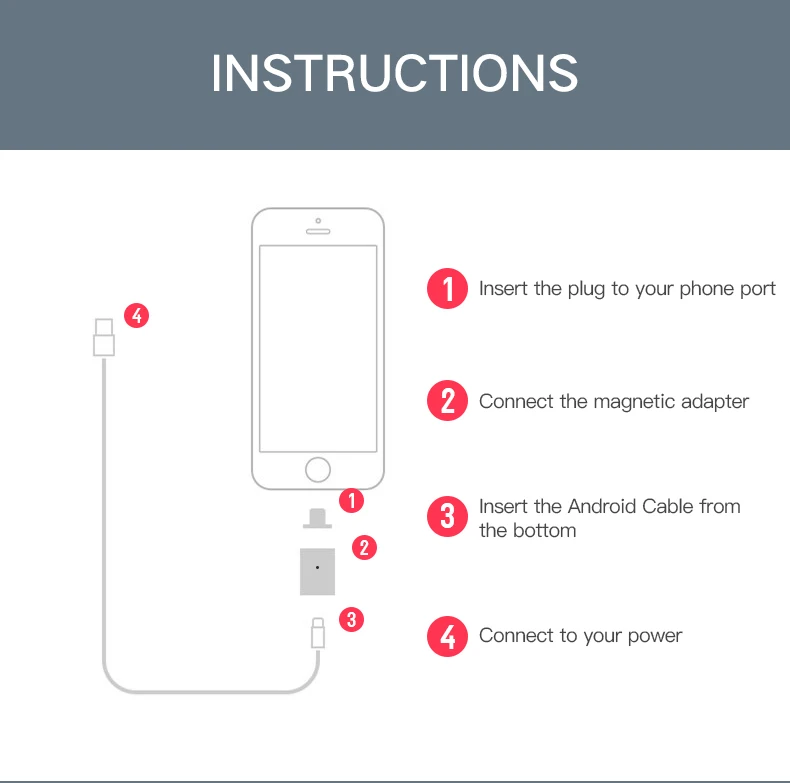 INSTRUCTIONS

4

1

2

3

1 Insert the plug to your phone port

2 Connect the magnetic adapter

3 Insert the Android Cable from the bottom

4 Connect to your power