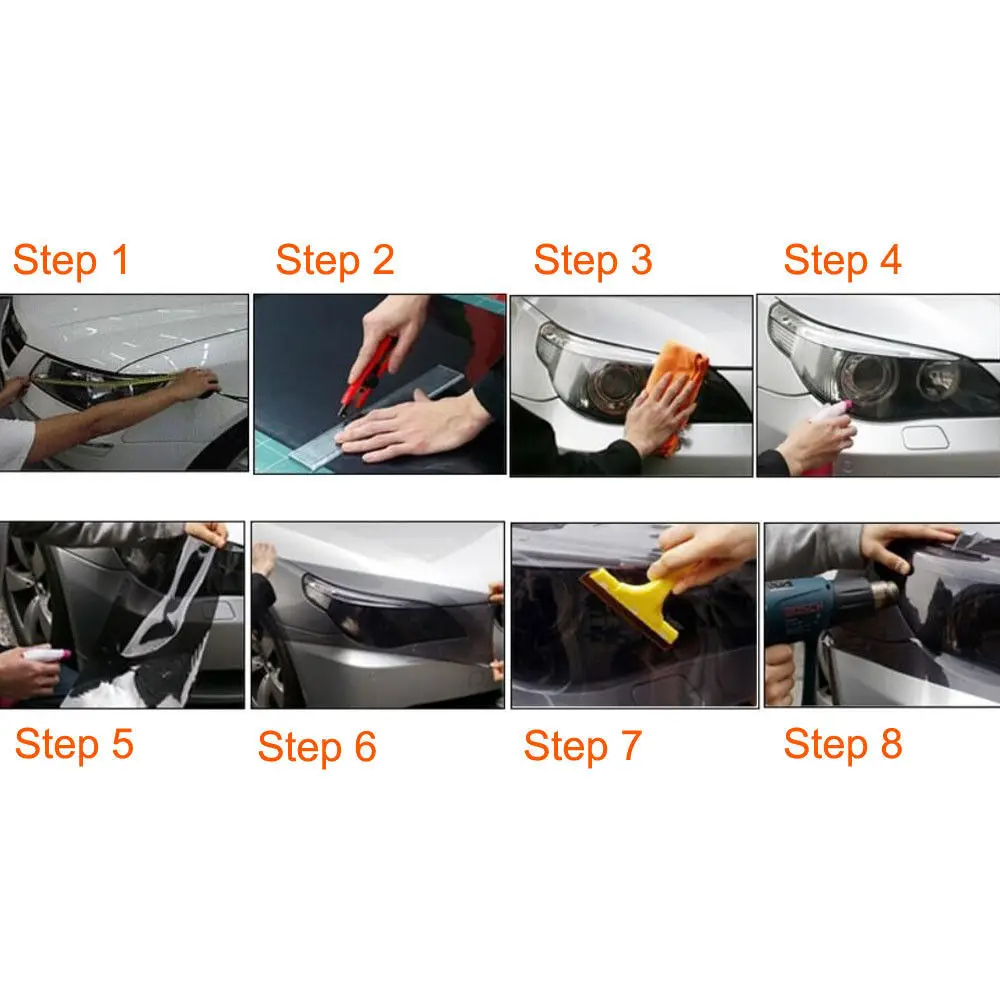 Step 1
Step 2
Step 3
Step 4

Step 5
Step 6
Step 7
Step 8