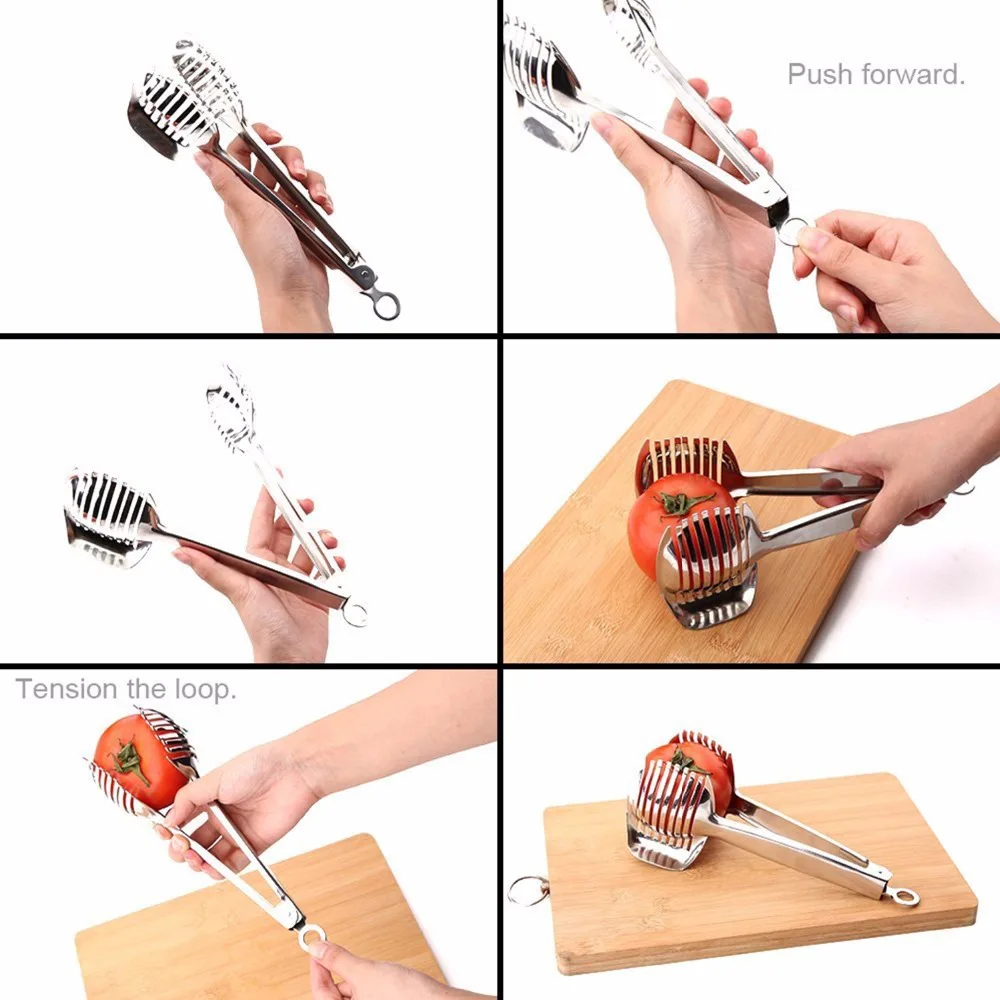 Push forward.

Tension the loop.