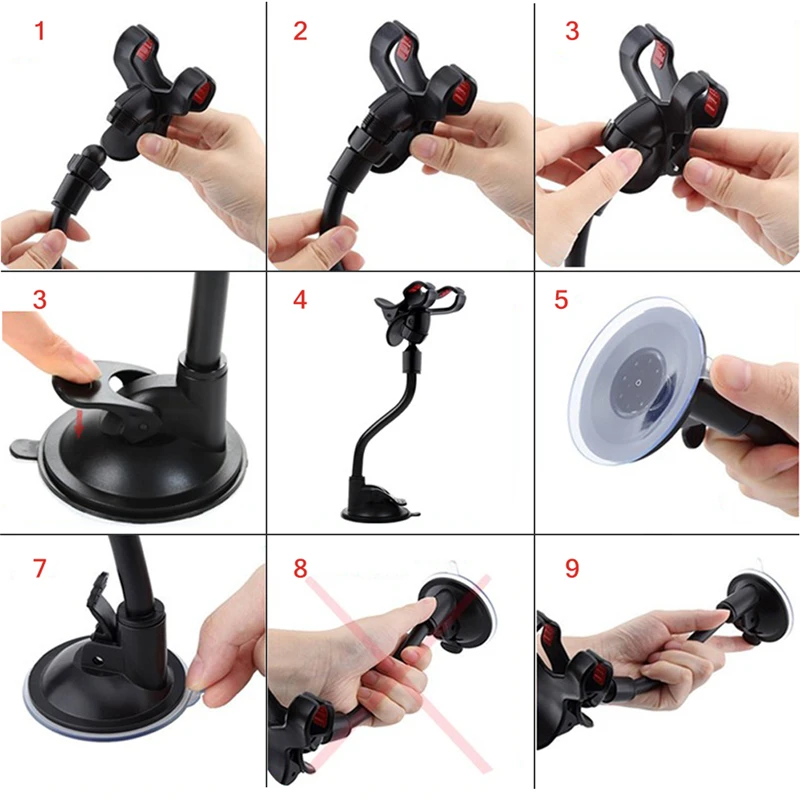 1
2
3
3
4
5
7
8
9