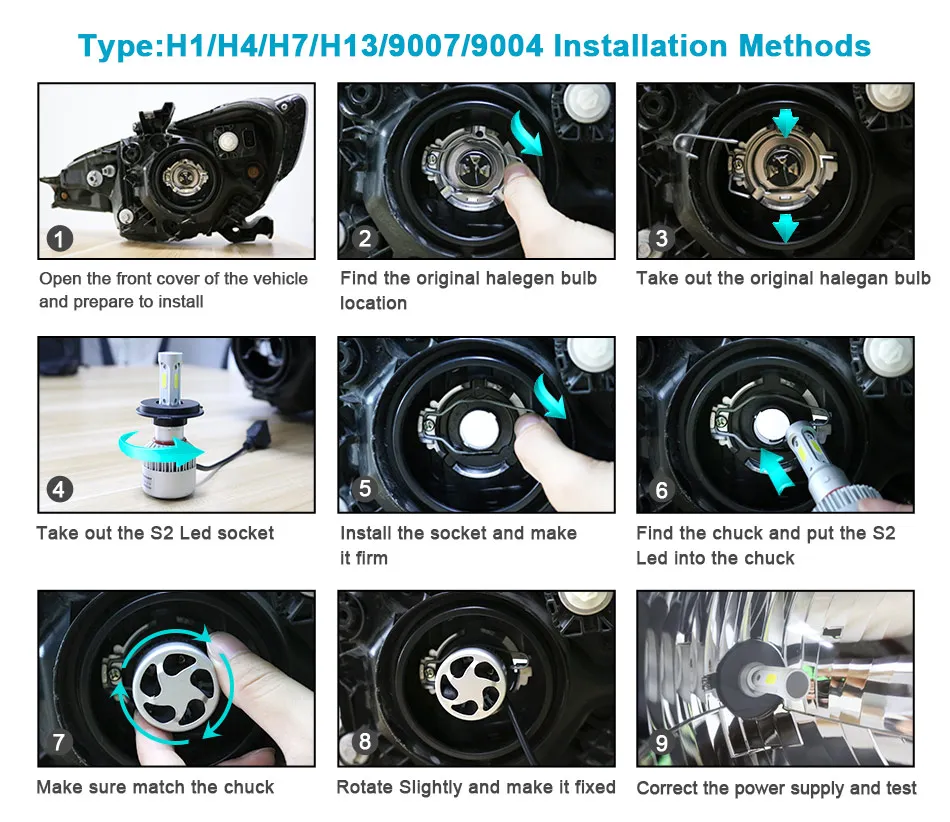 Type:H1/H4/H7/H13/9007/9004 Installation Methods

1
Open the front cover of the vehicle and prepare to install

2
Find the original halegen bulb location

3
Take out the original halegan bulb

4
Take out the S2 Led socket

5
Install the socket and make it firm

6
Find the chuck and put the S2 Led into the chuck

7
Make sure match the chuck

8
Rotate Slightly and make it fixed

9
Correct the power supply and test