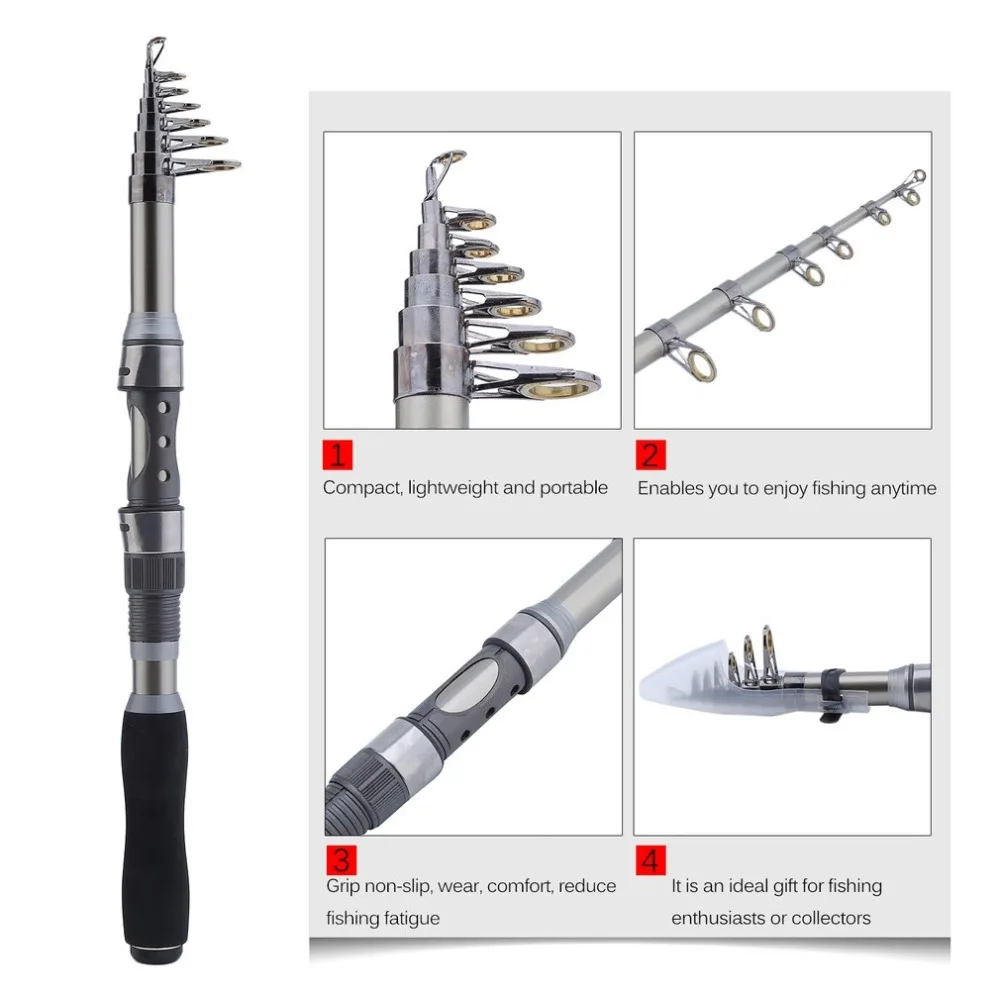 1
Compact, lightweight and portable

2
Enables you to enjoy fishing anytime

3
Grip non-slip, wear, comfort, reduce fishing fatigue

4
It is an ideal gift for fishing enthusiasts or collectors