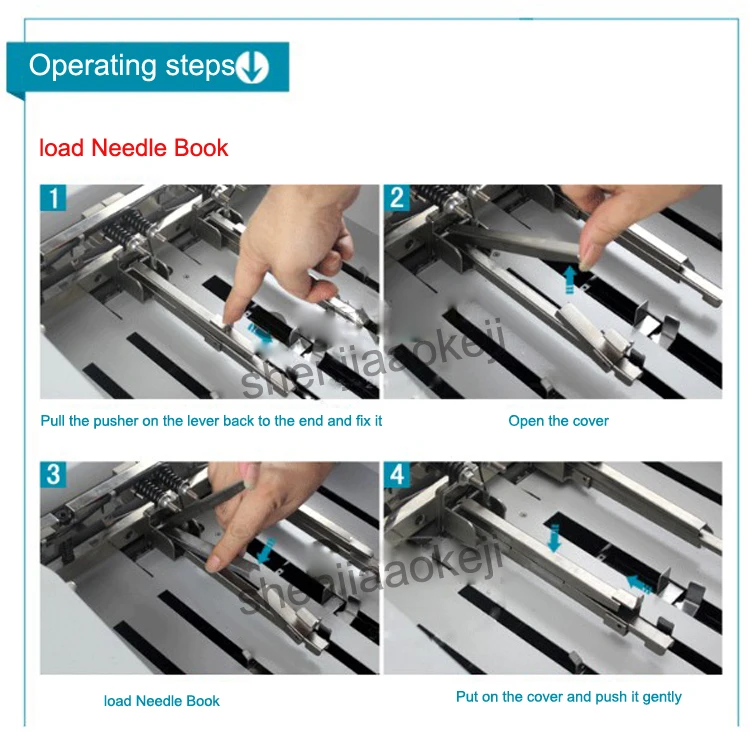 Operating steps

load Needle Book

1

2

shenjiaaokeji

Pull the pusher on the lever back to the end and fix it

Open the cover

3

4

shenjiaaokeji

load Needle Book

Put on the cover and push it gently