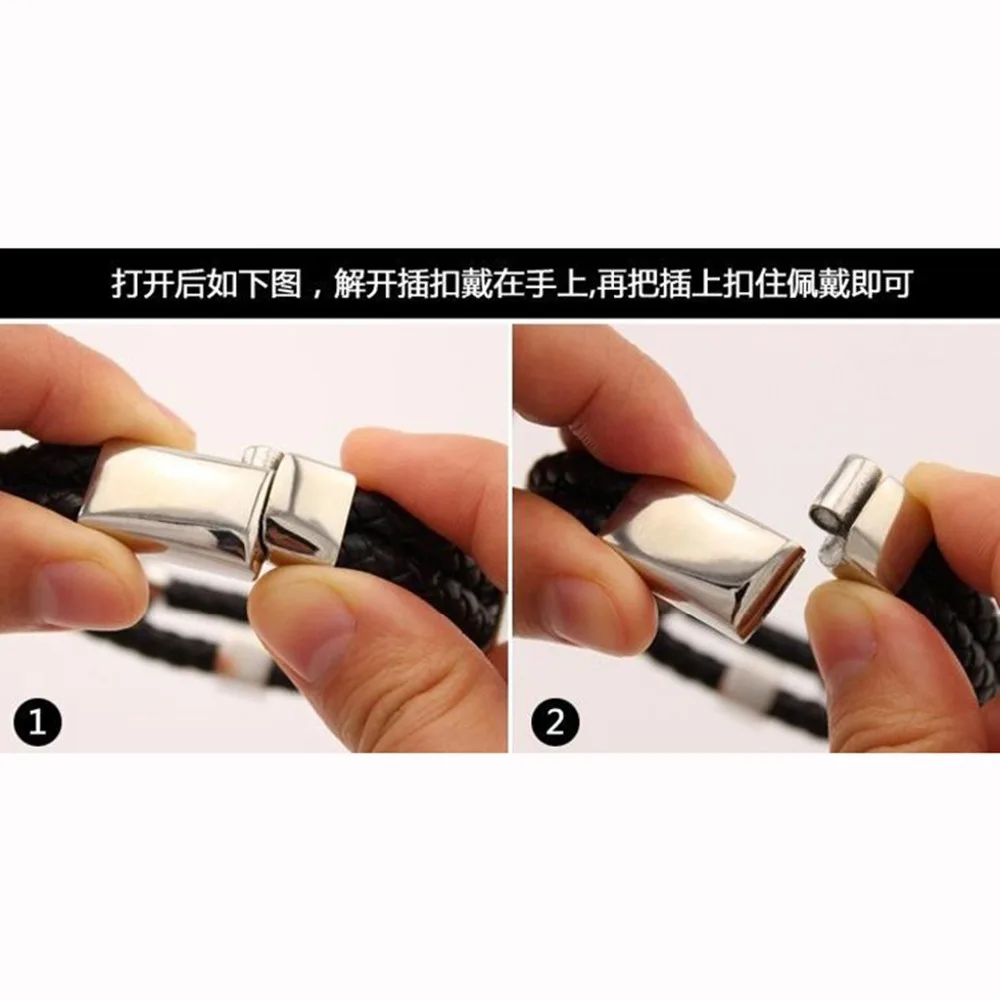 打开后如下图，解开插扣戴在手上,再把插上扣住佩戴即可

1

2