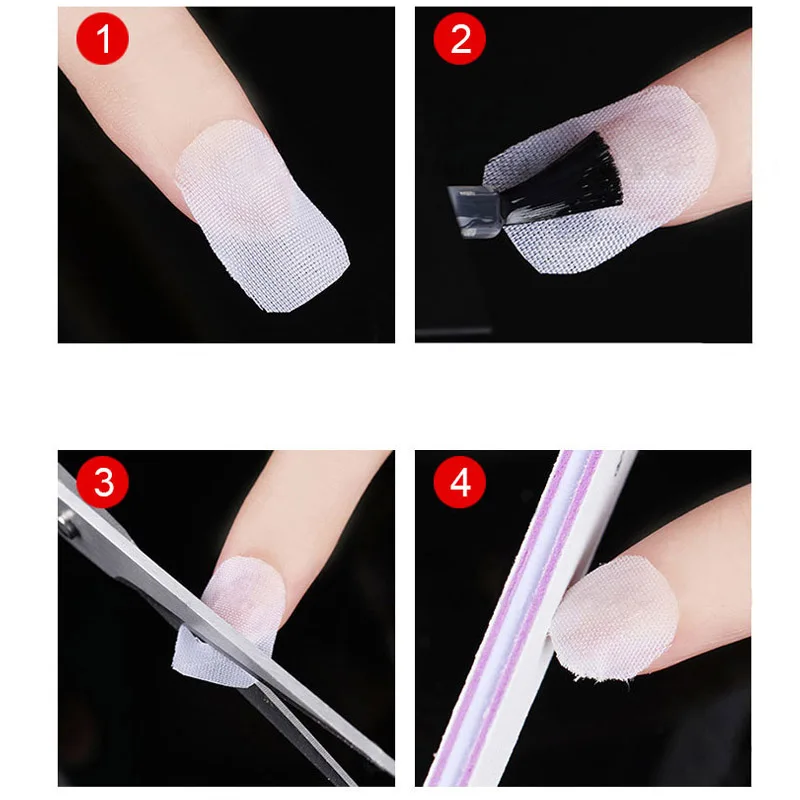 1
2
3
4