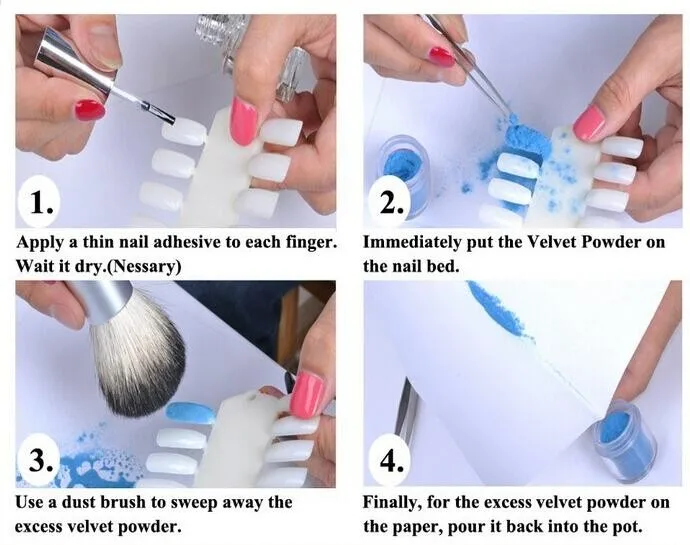 1.

Apply a thin nail adhesive to each finger. Wait it dry.(Nessary)

2.

Immediately put the Velvet Powder on the nail bed.

3.

Use a dust brush to sweep away the excess velvet powder.

4.

Finally, for the excess velvet powder on the paper, pour it back into the pot.