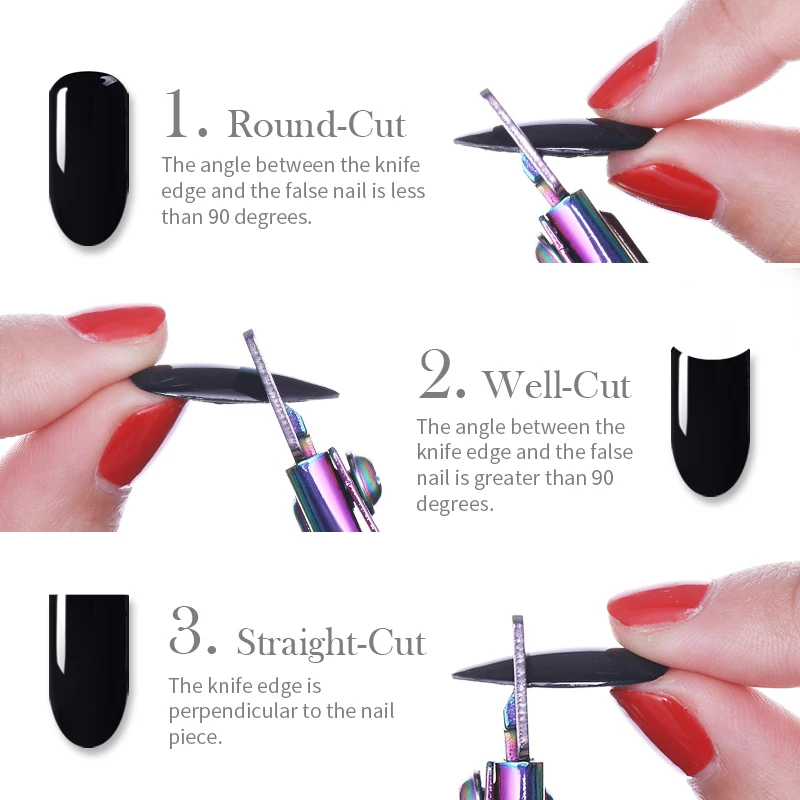 1. Round-Cut

The angle between the knife edge and the false nail is less than 90 degrees.

2. Well-Cut

The angle between the knife edge and the false nail is greater than 90 degrees.

3. Straight-Cut

The knife edge is perpendicular to the nail piece.